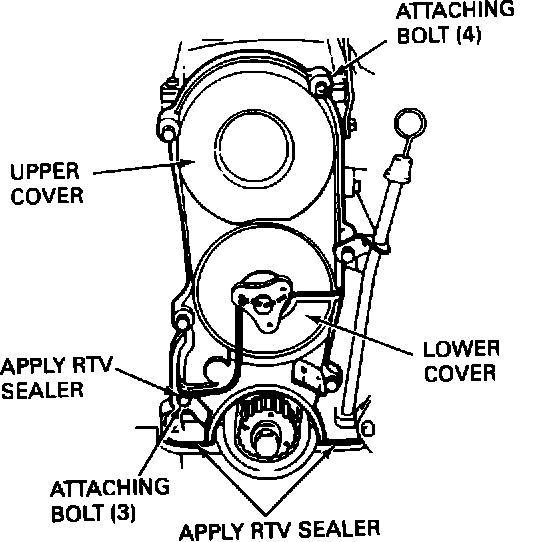 ATTACHING BOLT (4)

UPPER COVER

LOWER COVER

APPLY RTV SEALER

ATTACHING BOLT (3)

APPLY RTV SEALER