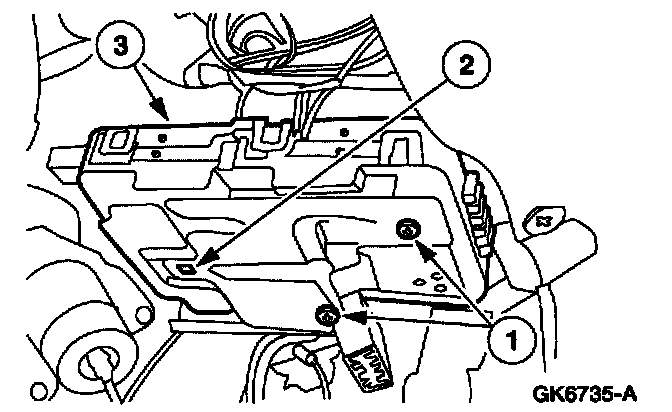 3

2

1

GK6735-A