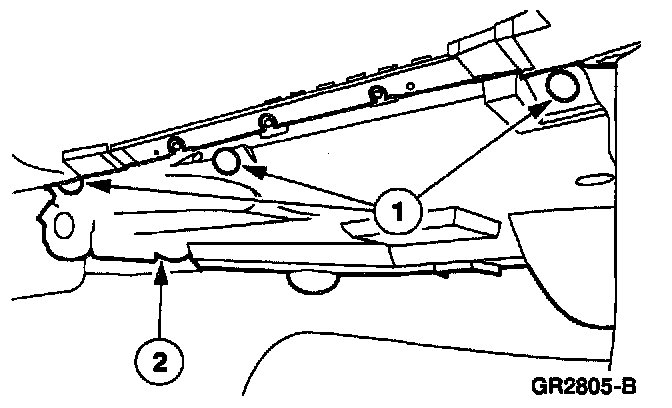 1

2

GR2805-B