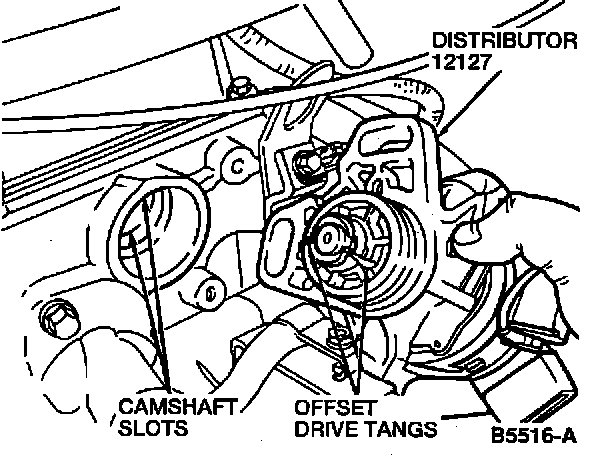 DISTRIBUTOR
12127

CAMSHAFT
SLOTS

OFFSET
DRIVE TANGS

B5516-A