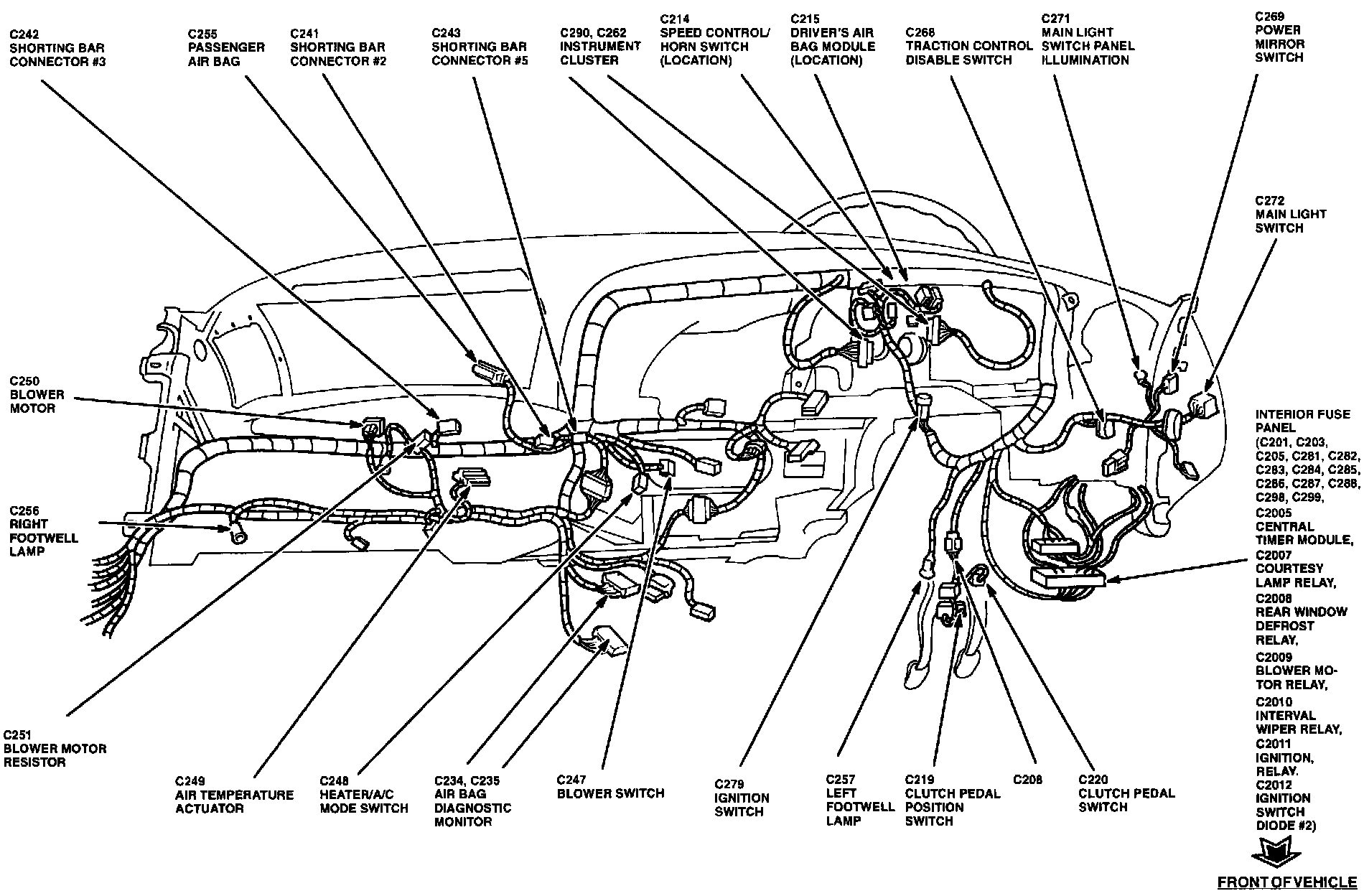 C242
SHORTING BAR
CONNECTOR #3

C255
PASSENGER
AIR BAG

C241
SHORTING BAR
CONNECTOR #2

C243
SHORTING BAR
CONNECTOR #5

C290, C262
INSTRUMENT
CLUSTER

C214
SPEED CONTROL/
HORN SWITCH
(LOCATION)

C215
DRIVER'S AIR
BAG MODULE
(LOCATION)

C268
TRACTION CONTROL
DISABLE SWITCH

C271
MAIN LIGHT
SWITCH PANEL
ILLUMINATION

C269
POWER
MIRROR
SWITCH

C272
MAIN LIGHT
SWITCH

C250
BLOWER
MOTOR

C256
RIGHT
FOOTWELL
LAMP

INTERIOR FUSE
PANEL
(C201, C203,
C205, C281, C282,
C283, C284, C285,
C286, C287, C288,
C298, C299,
C2005
CENTRAL
TIMER MODULE,
C2007
COURTESY
LAMP RELAY,
C2008
REAR WINDOW
DEFROST
RELAY,
C2009
BLOWER MOTOR RELAY,
C2010
INTERVAL
WIPER RELAY,
C2011
IGNITION,
RELAY.
C2012
IGNITION
SWITCH
DIODE #2)

C251
BLOWER MOTOR
RESISTOR

C249
AIR TEMPERATURE
ACTUATOR

C248
HEATER/A/C
MODE SWITCH

C234, C235
AIR BAG
DIAGNOSTIC
MONITOR

C247
BLOWER SWITCH

C279
IGNITION
SWITCH

C257
LEFT
FOOTWELL
LAMP

C219
CLUTCH PEDAL
POSITION
SWITCH

C208

C220
CLUTCH PEDAL
SWITCH

FRONT OF VEHICLE