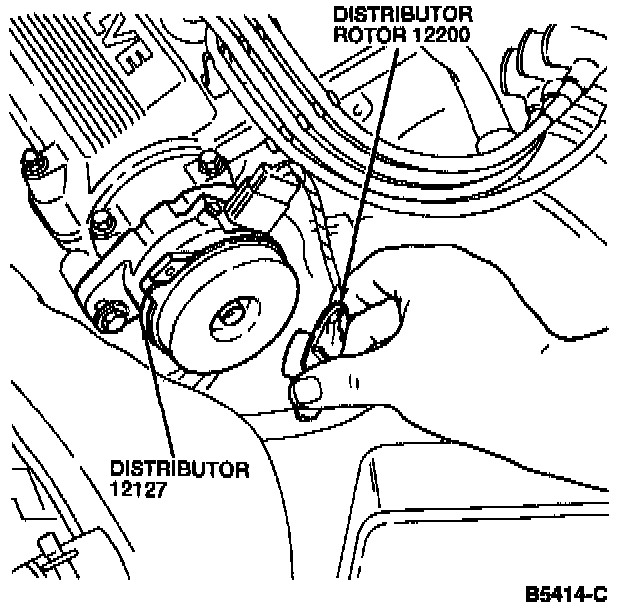 DISTRIBUTOR
ROTOR 12200

DISTRIBUTOR
12127

B5414-C