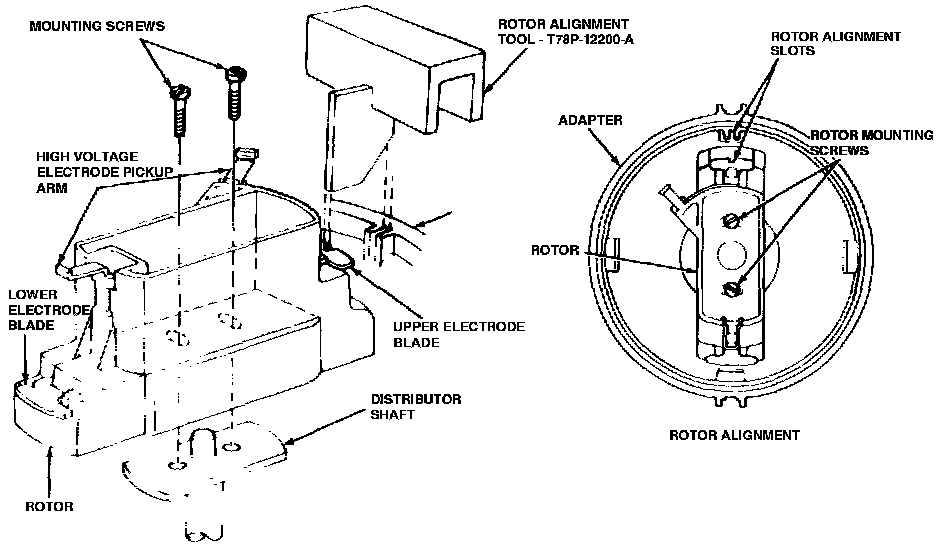 MOUNTING SCREWS

ROTOR ALIGNMENT TOOL - T78P-12200-A

HIGH VOLTAGE ELECTRODE PICKUP ARM

LOWER ELECTRODE BLADE

UPPER ELECTRODE BLADE

DISTRIBUTOR SHAFT

ROTOR

ROTOR ALIGNMENT SLOTS

ADAPTER

ROTOR MOUNTING SCREWS

ROTOR

ROTOR ALIGNMENT