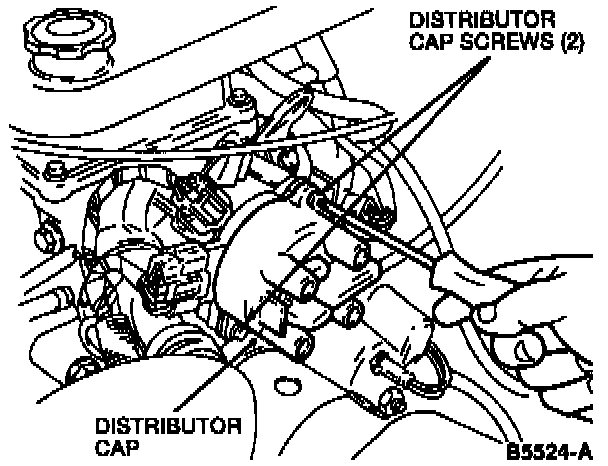 DISTRIBUTOR CAP SCREWS (2)

DISTRIBUTOR CAP

B5524-A