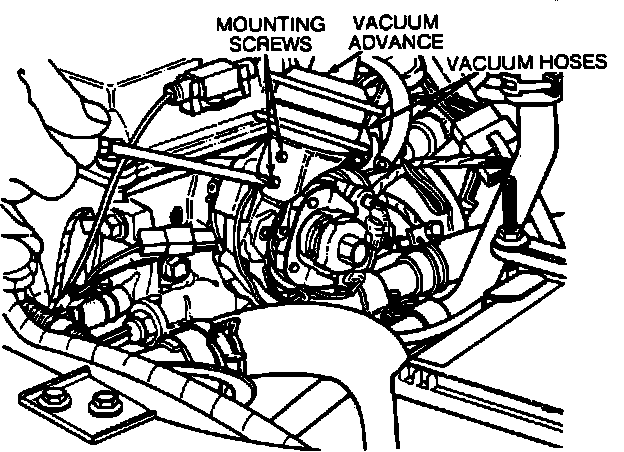 MOUNTING SCREWS
VACUUM ADVANCE
VACUUM HOSES