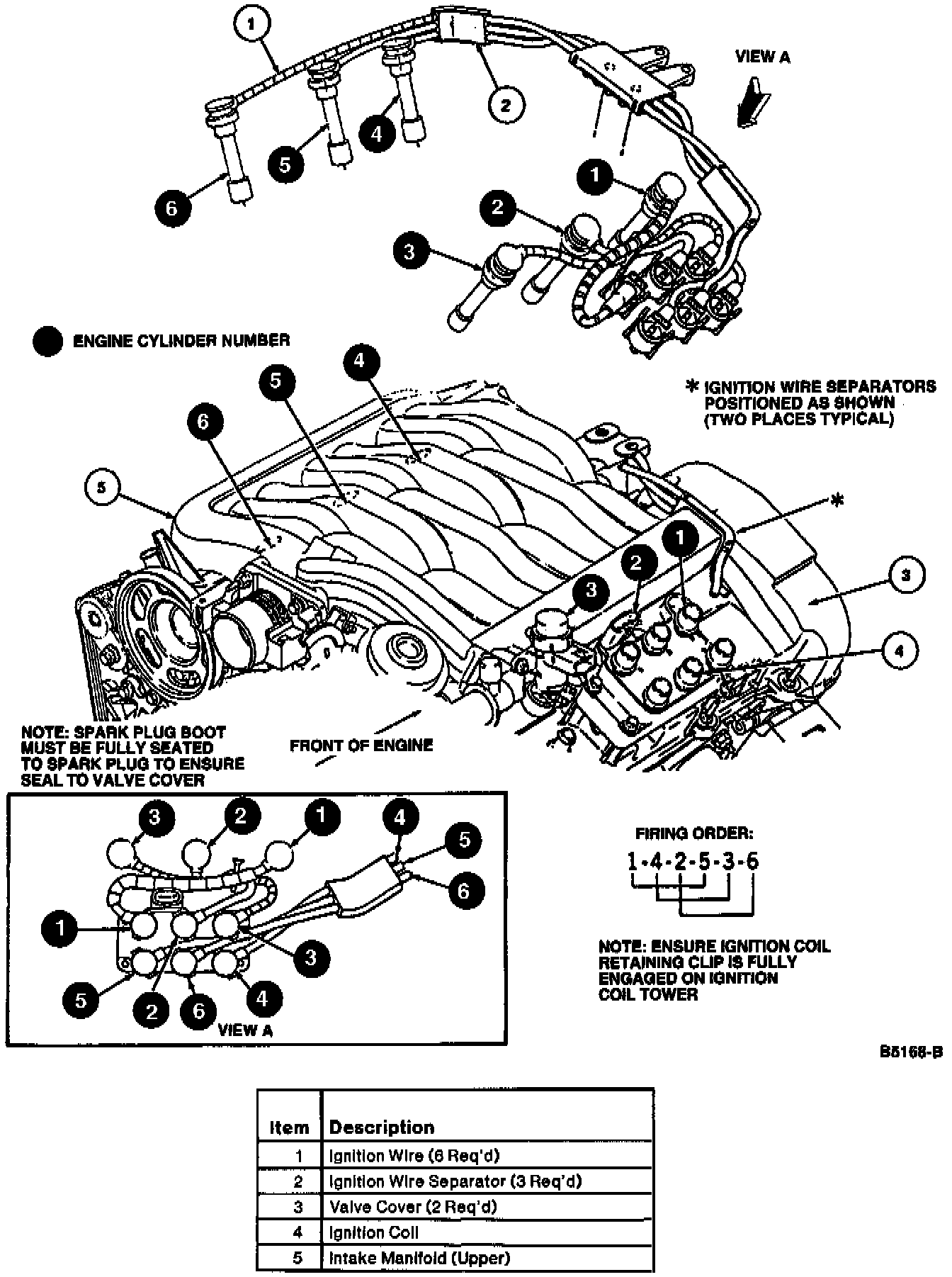 1
2
VIEW A
4
5
6
1
2
3

ENGINE CYLINDER NUMBER

4
5
6
* IGNITION WIRE SEPARATORS POSITIONED AS SHOWN (TWO PLACES TYPICAL)
5
*
1
2
3
3
4

NOTE: SPARK PLUG BOOT MUST BE FULLY SEATED TO SPARK PLUG TO ENSURE SEAL TO VALVE COVER

FRONT OF ENGINE

3
2
1
4
5
6
1
3
5
2
6
4
VIEW A

FIRING ORDER:
1-4-2-5-3-6

NOTE: ENSURE IGNITION COIL RETAINING CLIP IS FULLY ENGAGED ON IGNITION COIL TOWER

B5168-B

| Item | Description |
|---|---|
| 1 | Ignition Wire (6 Req'd) |
| 2 | Ignition Wire Separator (3 Req'd) |
| 3 | Valve Cover (2 Req'd) |
| 4 | Ignition Coil |
| 5 | Intake Manifold (Upper) |