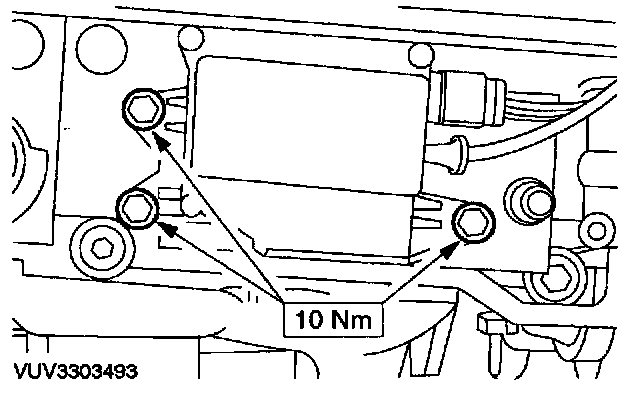 10 Nm

VUV3303493