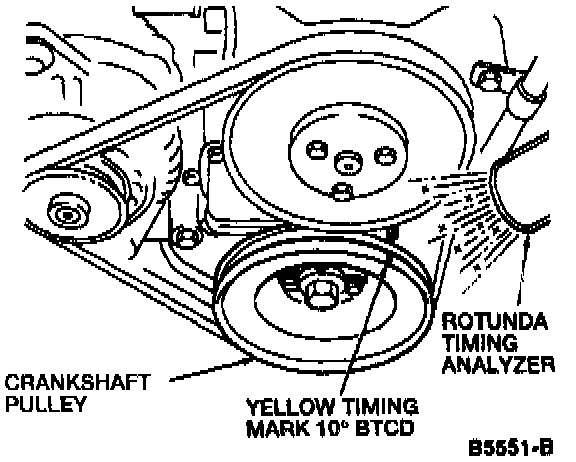 ROTUNDA TIMING ANALYZER

CRANKSHAFT PULLEY

YELLOW TIMING MARK 10° BTCD

B5551-B