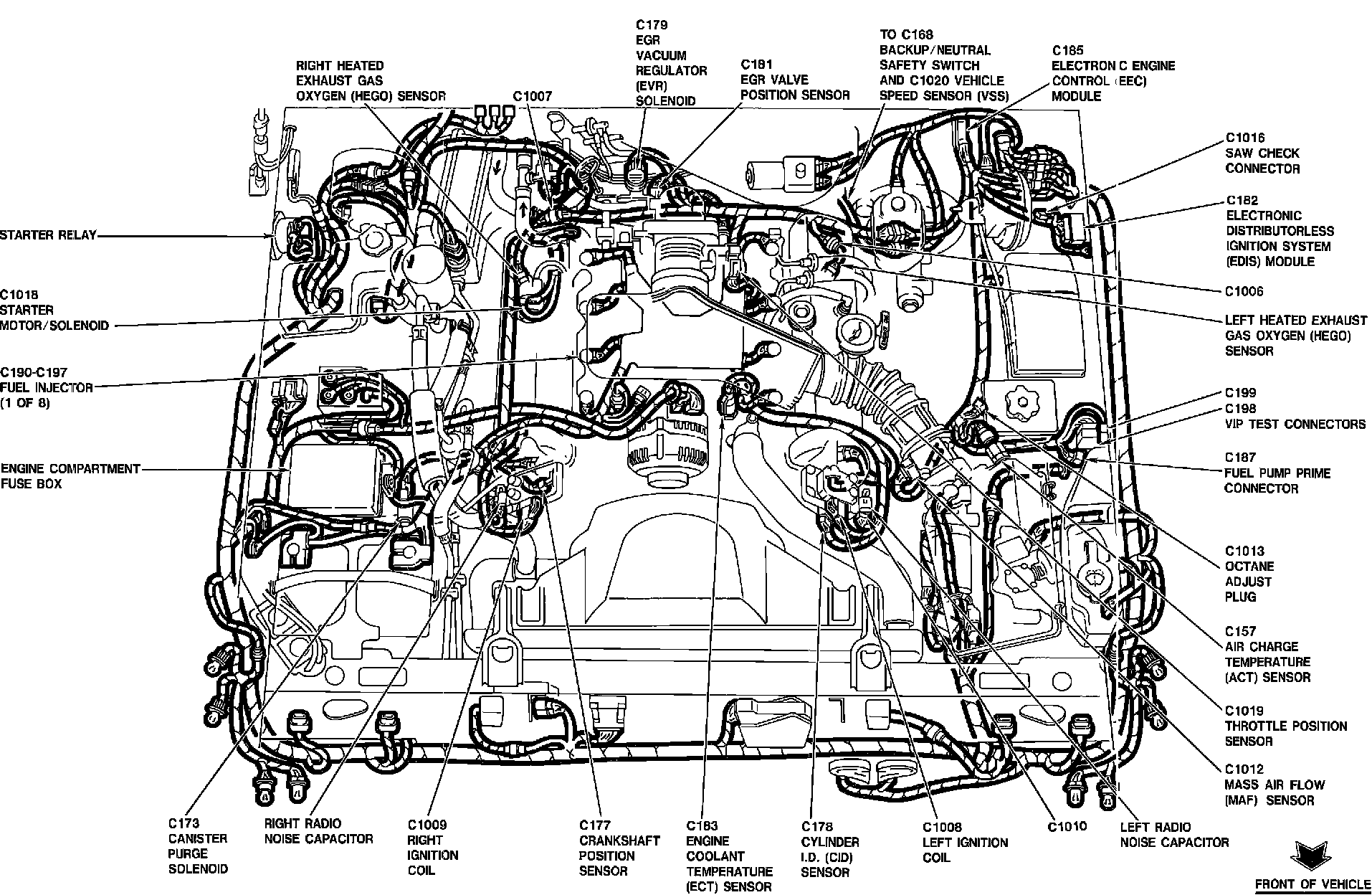 RIGHT HEATED EXHAUST GAS OXYGEN (HEGO) SENSOR

C1007

C179 EGR VACUUM REGULATOR (EVR) SOLENOID

C181 EGR VALVE POSITION SENSOR

TO C168 BACKUP/NEUTRAL SAFETY SWITCH AND C1020 VEHICLE SPEED SENSOR (VSS)

C185 ELECTRON C ENGINE CONTROL (EEC) MODULE

C1016 SAW CHECK CONNECTOR

C182 ELECTRONIC DISTRIBUTORLESS IGNITION SYSTEM (EDIS) MODULE

C1006

LEFT HEATED EXHAUST GAS OXYGEN (HEGO) SENSOR

C199
C198
VIP TEST CONNECTORS

C187 FUEL PUMP PRIME CONNECTOR

C1013 OCTANE ADJUST PLUG

C157 AIR CHARGE TEMPERATURE (ACT) SENSOR

C1019 THROTTLE POSITION SENSOR

C1012 MASS AIR FLOW (MAF) SENSOR

STARTER RELAY

C1018 STARTER MOTOR/SOLENOID

C190-C197 FUEL INJECTOR (1 OF 8)

ENGINE COMPARTMENT FUSE BOX

C173 CANISTER PURGE SOLENOID

RIGHT RADIO NOISE CAPACITOR

C1009 RIGHT IGNITION COIL

C177 CRANKSHAFT POSITION SENSOR

C183 ENGINE COOLANT TEMPERATURE (ECT) SENSOR

C178 CYLINDER I.D. (CID) SENSOR

C1008 LEFT IGNITION COIL

C1010

LEFT RADIO NOISE CAPACITOR

FRONT OF VEHICLE