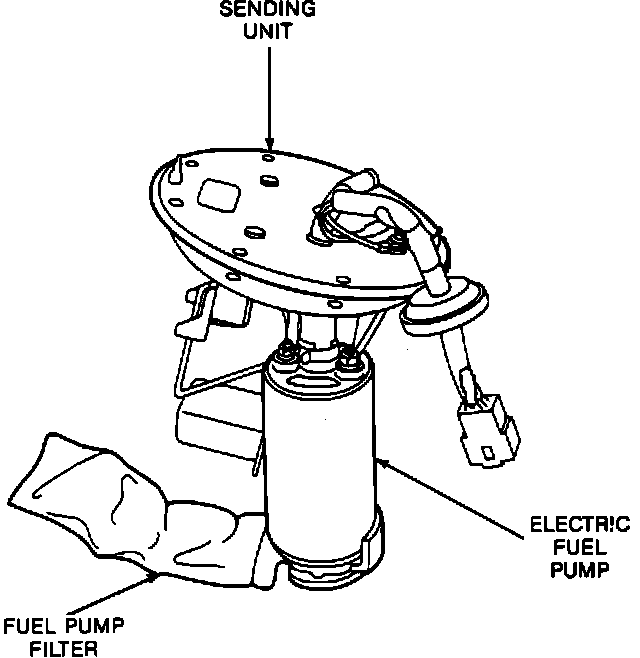 SENDING UNIT

ELECTRIC FUEL PUMP

FUEL PUMP FILTER