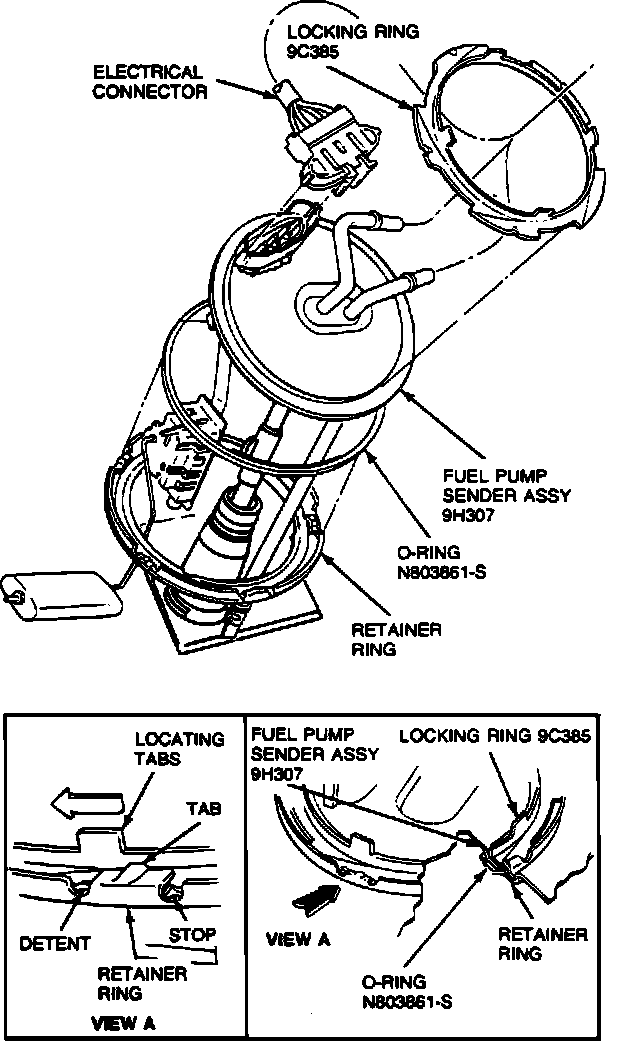 LOCKING RING
9C385

ELECTRICAL
CONNECTOR

FUEL PUMP
SENDER ASSY
9H307

O-RING
N803861-S

RETAINER
RING

LOCATING
TABS

TAB

DETENT

STOP

RETAINER
RING

VIEW A

FUEL PUMP
SENDER ASSY
9H307

LOCKING RING 9C385

VIEW A

RETAINER
RING

O-RING
N803861-S