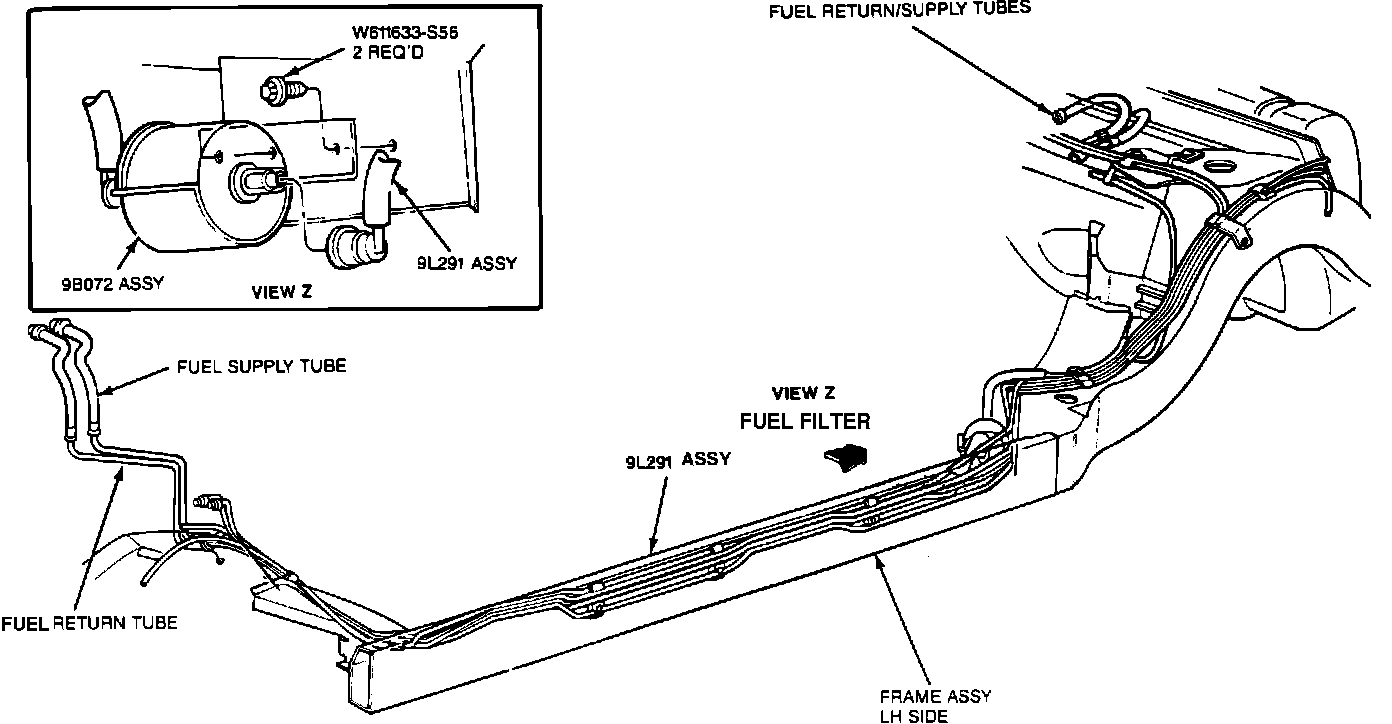 W611633-S56
2 REQ'D

9B072 ASSY

9L291 ASSY

VIEW Z

FUEL RETURN/SUPPLY TUBES

FUEL SUPPLY TUBE

VIEW Z
FUEL FILTER

9L291 ASSY

FUEL RETURN TUBE

FRAME ASSY
LH SIDE