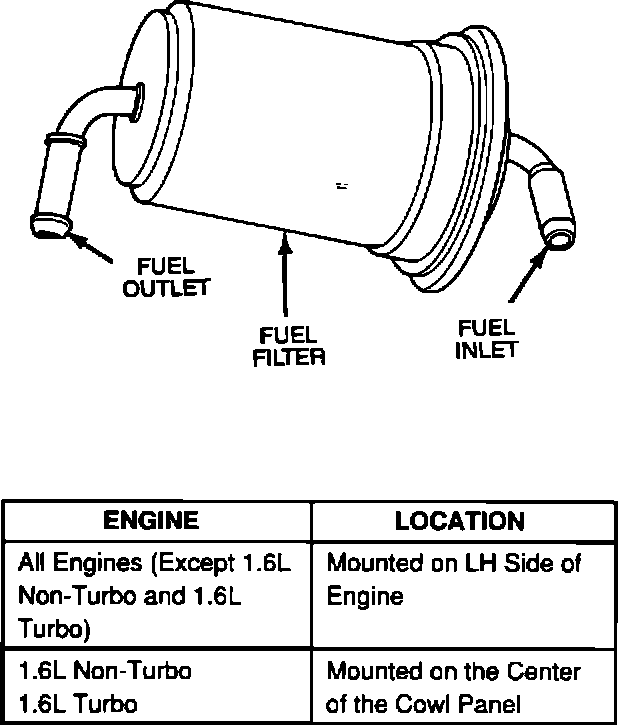 FUEL OUTLET

FUEL FILTER

FUEL INLET

| ENGINE | LOCATION |
|---|---|
| All Engines (Except 1.6L Non-Turbo and 1.6L Turbo) | Mounted on LH Side of Engine |
| 1.6L Non-Turbo 1.6L Turbo | Mounted on the Center of the Cowl Panel |