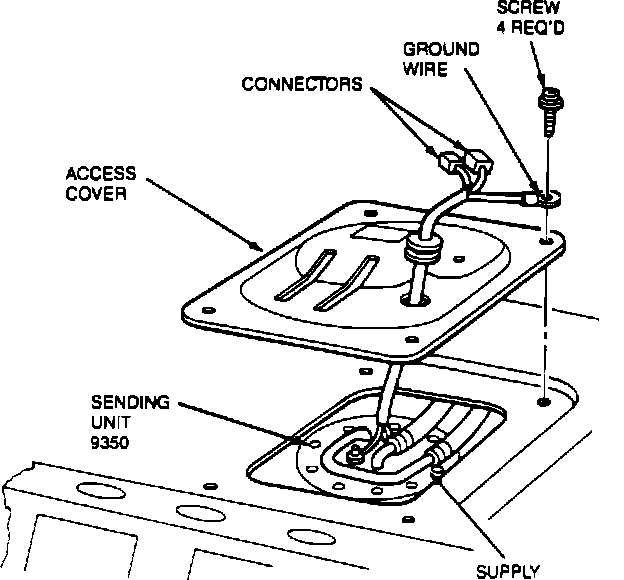 SCREW
4 REQ'D

GROUND
WIRE

CONNECTORS

ACCESS
COVER

SENDING
UNIT
9350

SUPPLY