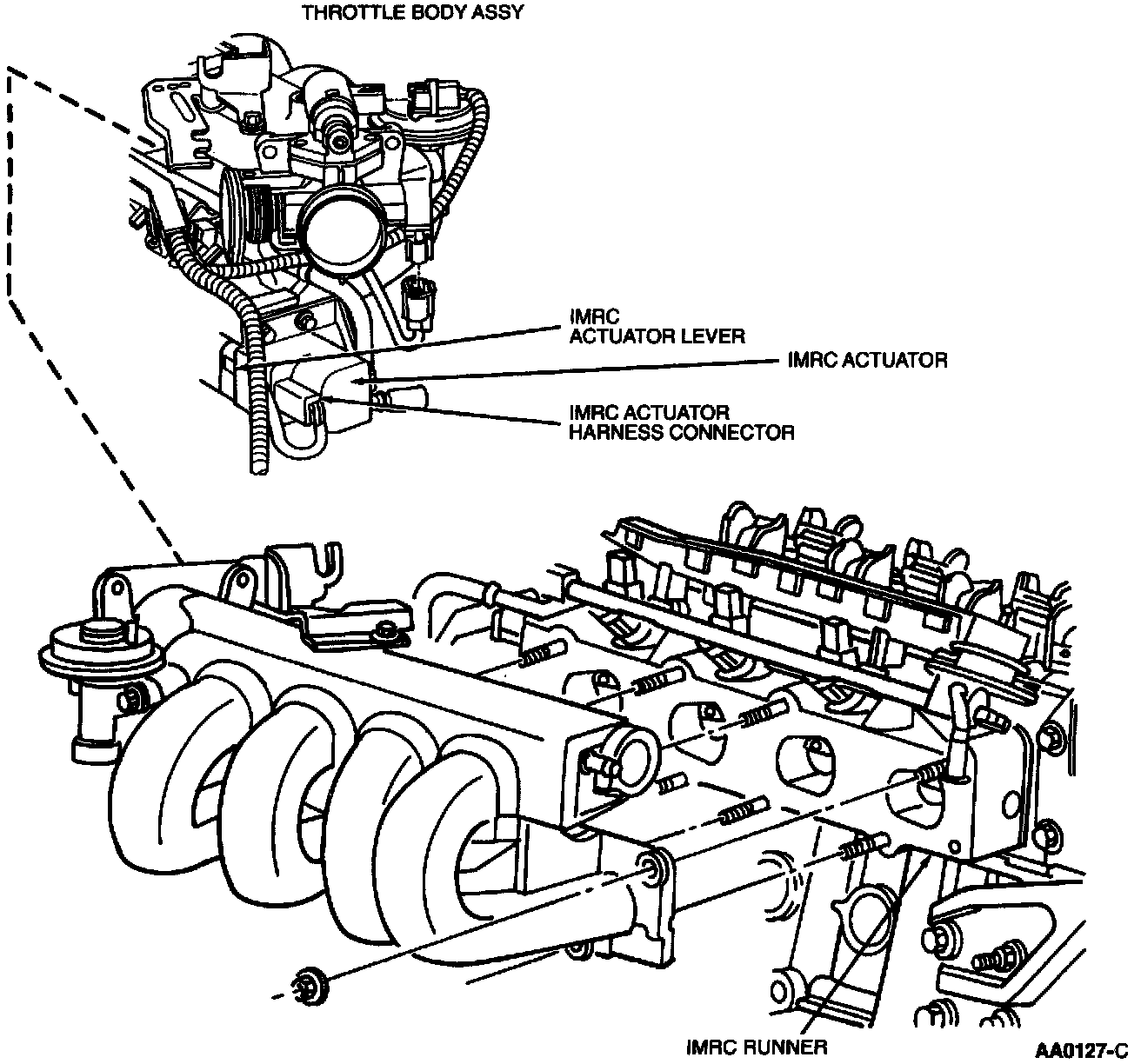 THROTTLE BODY ASSY

IMRC
ACTUATOR LEVER

IMRC ACTUATOR

IMRC ACTUATOR
HARNESS CONNECTOR

IMRC RUNNER

AA0127-C