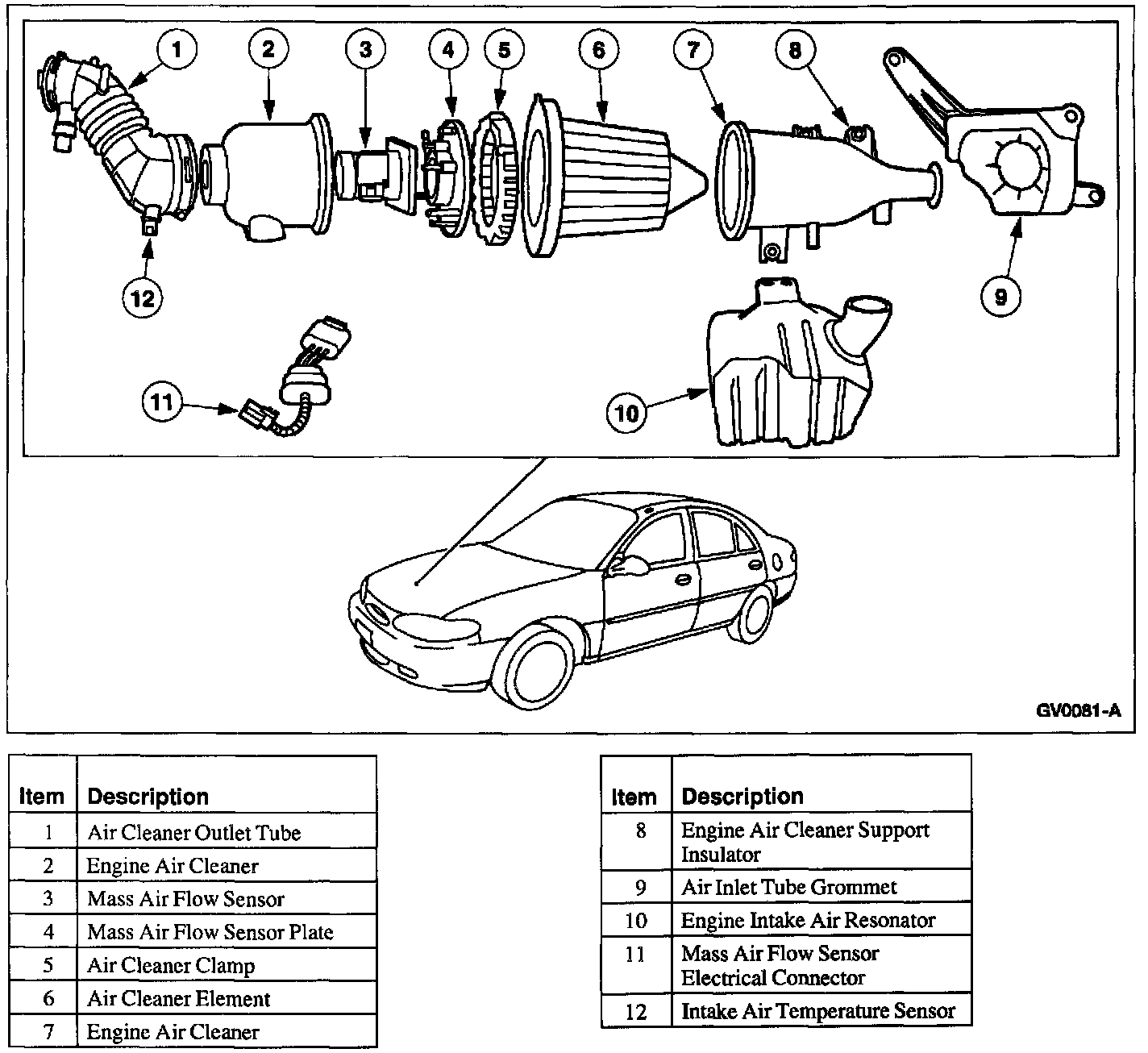 1
2
3
4
5
6
7
8
9
12
11
10

GV0081-A

| Item | Description |
|---|---|
| 1 | Air Cleaner Outlet Tube |
| 2 | Engine Air Cleaner |
| 3 | Mass Air Flow Sensor |
| 4 | Mass Air Flow Sensor Plate |
| 5 | Air Cleaner Clamp |
| 6 | Air Cleaner Element |
| 7 | Engine Air Cleaner |

| Item | Description |
|---|---|
| 8 | Engine Air Cleaner Support Insulator |
| 9 | Air Inlet Tube Grommet |
| 10 | Engine Intake Air Resonator |
| 11 | Mass Air Flow Sensor Electrical Connector |
| 12 | Intake Air Temperature Sensor |