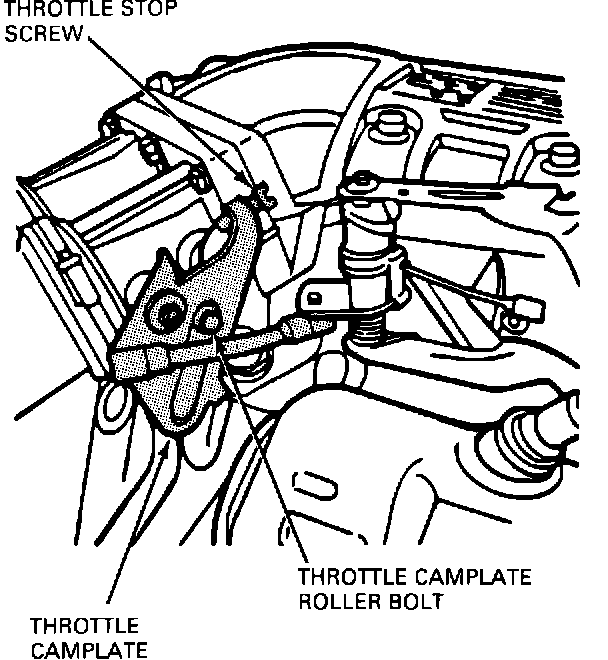 THROTTLE STOP SCREW

THROTTLE CAMPLATE ROLLER BOLT

THROTTLE CAMPLATE