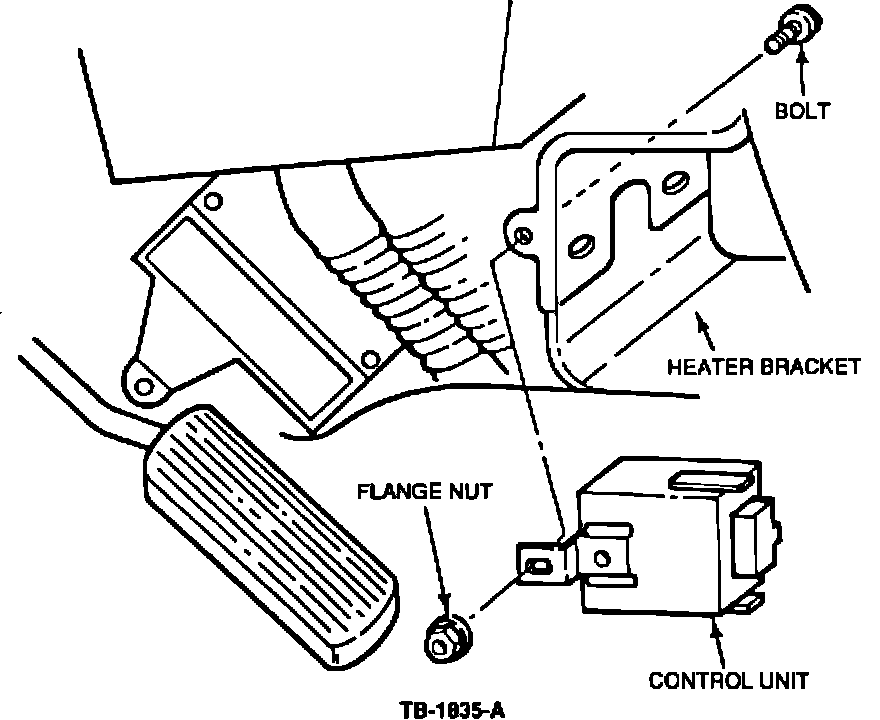 BOLT

HEATER BRACKET

FLANGE NUT

CONTROL UNIT

TB-1835-A