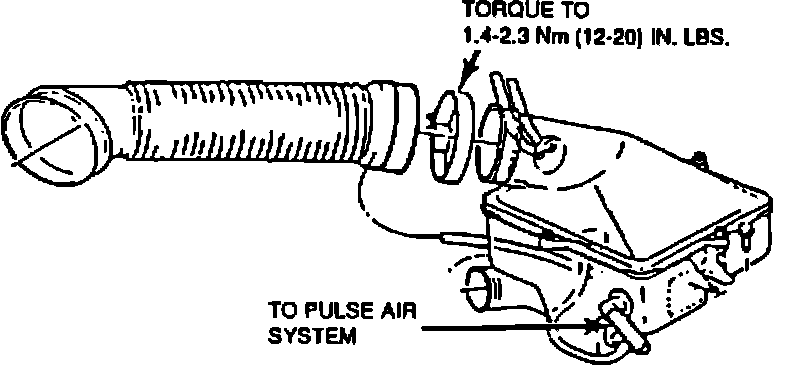 TORQUE TO
1.4-2.3 Nm (12-20) IN. LBS.

TO PULSE AIR
SYSTEM