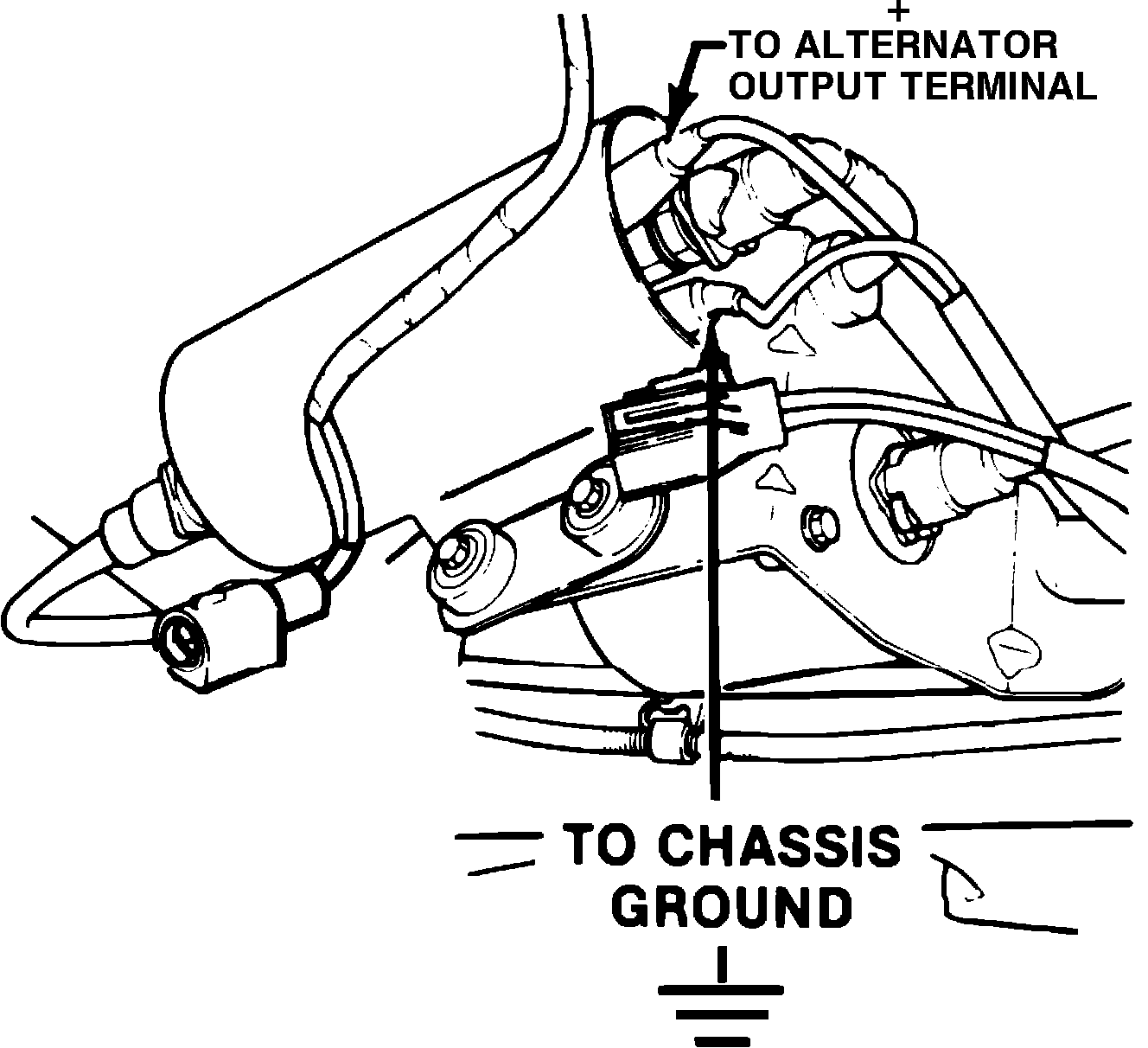 +
TO ALTERNATOR OUTPUT TERMINAL

TO CHASSIS GROUND