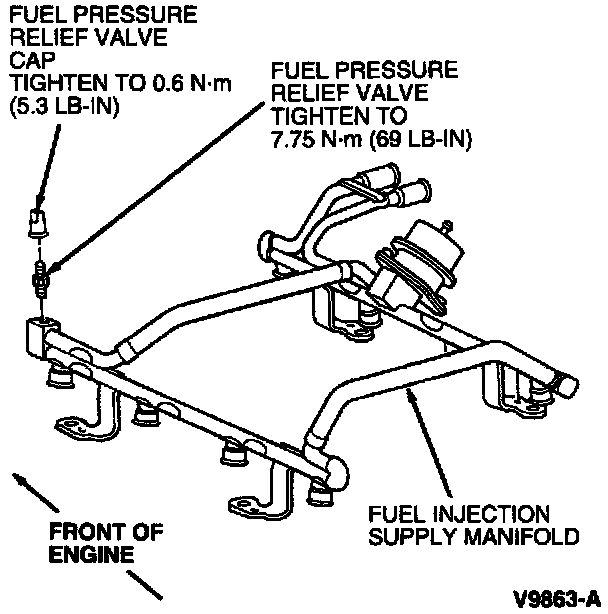 FUEL PRESSURE RELIEF VALVE CAP TIGHTEN TO 0.6 N·m (5.3 LB-IN)

FUEL PRESSURE RELIEF VALVE TIGHTEN TO 7.75 N·m (69 LB-IN)

FUEL INJECTION SUPPLY MANIFOLD

FRONT OF ENGINE

V9863-A