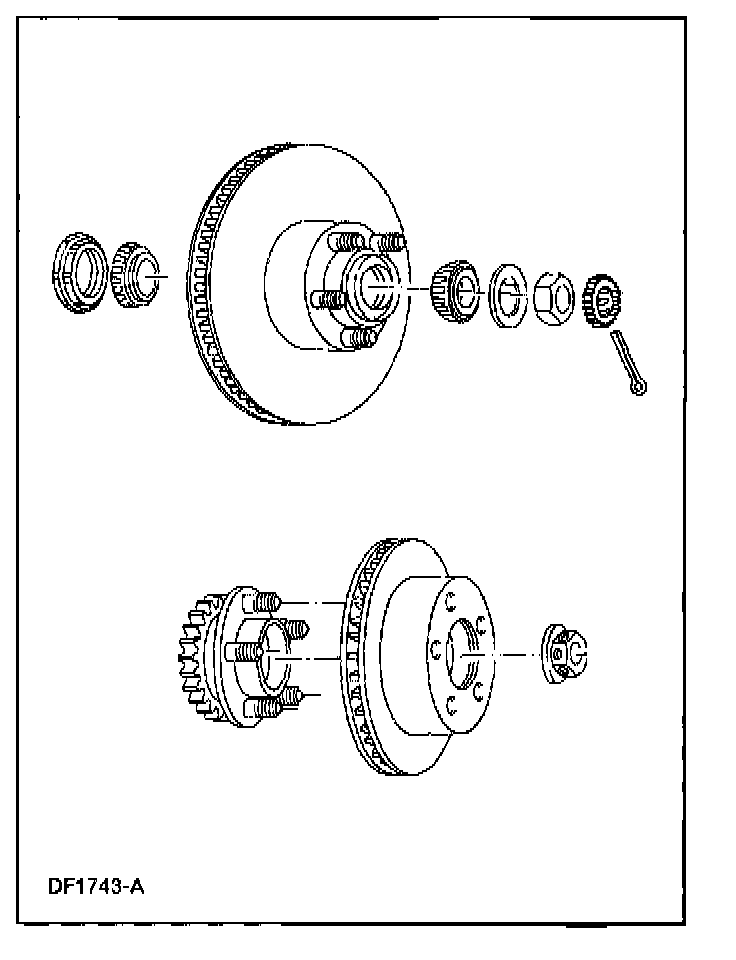 DF1743-A