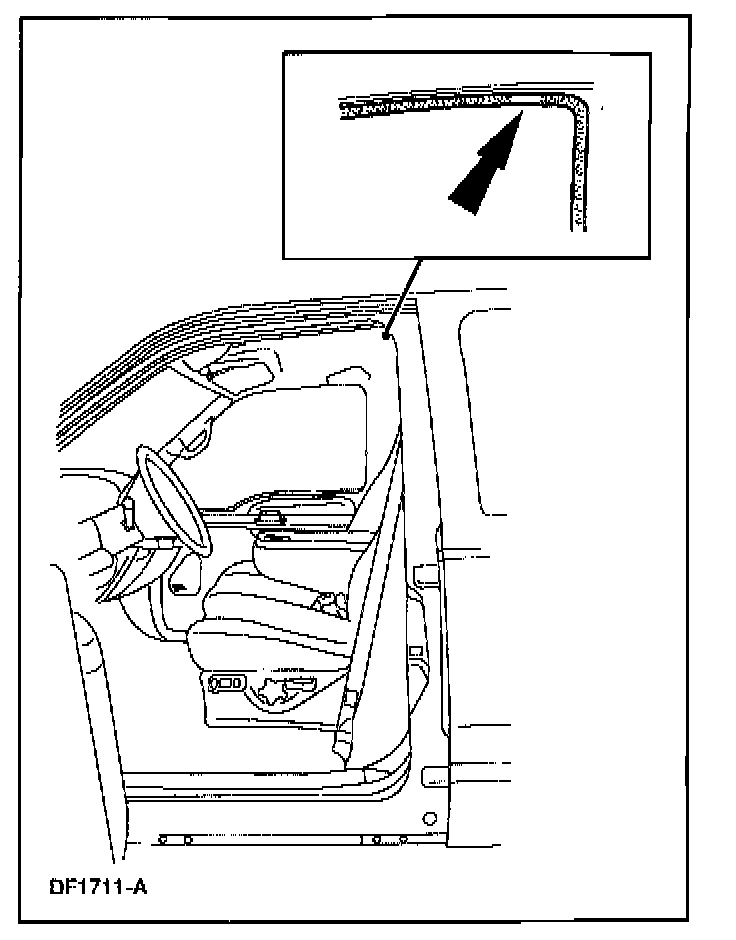 DF1711-A