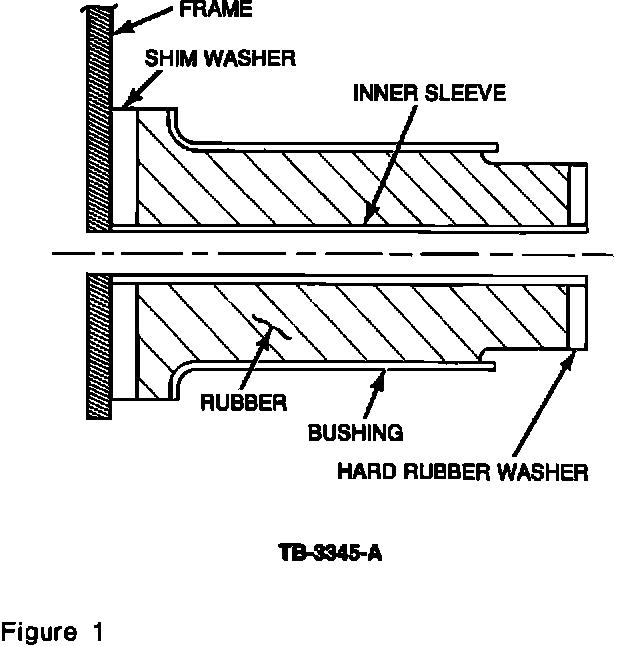 FRAME

SHIM WASHER

INNER SLEEVE

RUBBER

BUSHING

HARD RUBBER WASHER

TB-3345-A

Figure 1