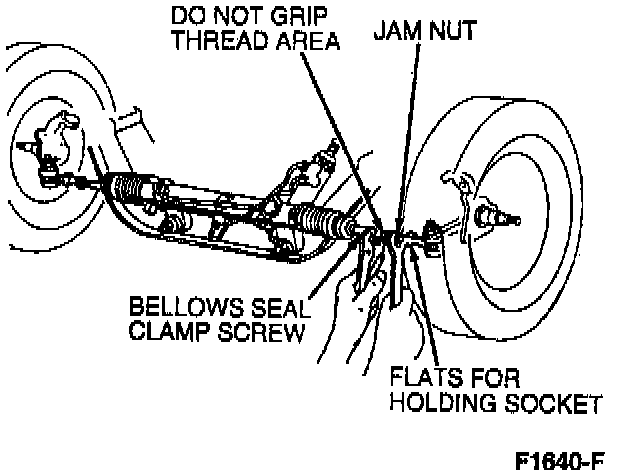 DO NOT GRIP THREAD AREA

JAM NUT

BELLOWS SEAL CLAMP SCREW

FLATS FOR HOLDING SOCKET

F1640-F