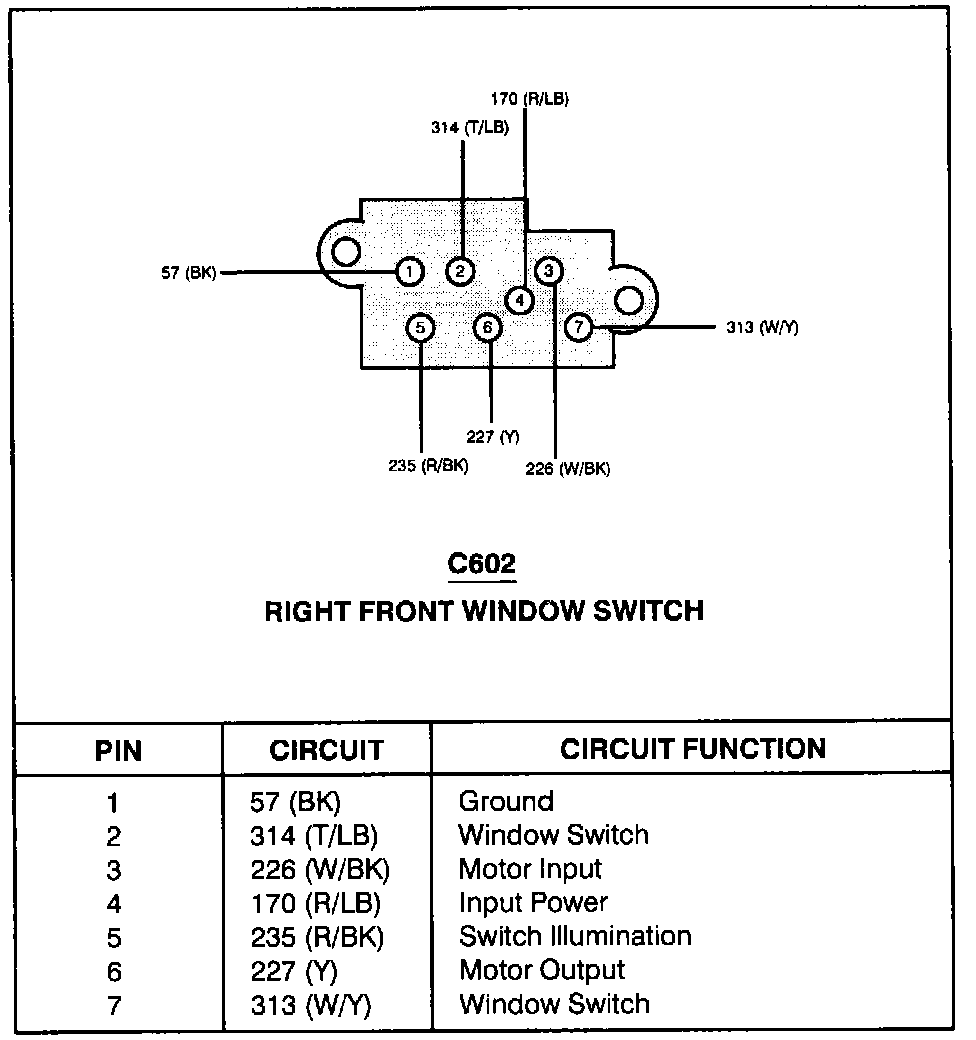 170 (R/LB)
314 (T/LB)
57 (BK)
1
2
3
4
5
6
7
313 (W/Y)
227 (Y)
235 (R/BK)
226 (W/BK)

C602
RIGHT FRONT WINDOW SWITCH

| PIN | CIRCUIT | CIRCUIT FUNCTION |
|---|---|---|
| 1 | 57 (BK) | Ground |
| 2 | 314 (T/LB) | Window Switch |
| 3 | 226 (W/BK) | Motor Input |
| 4 | 170 (R/LB) | Input Power |
| 5 | 235 (R/BK) | Switch Illumination |
| 6 | 227 (Y) | Motor Output |
| 7 | 313 (W/Y) | Window Switch |