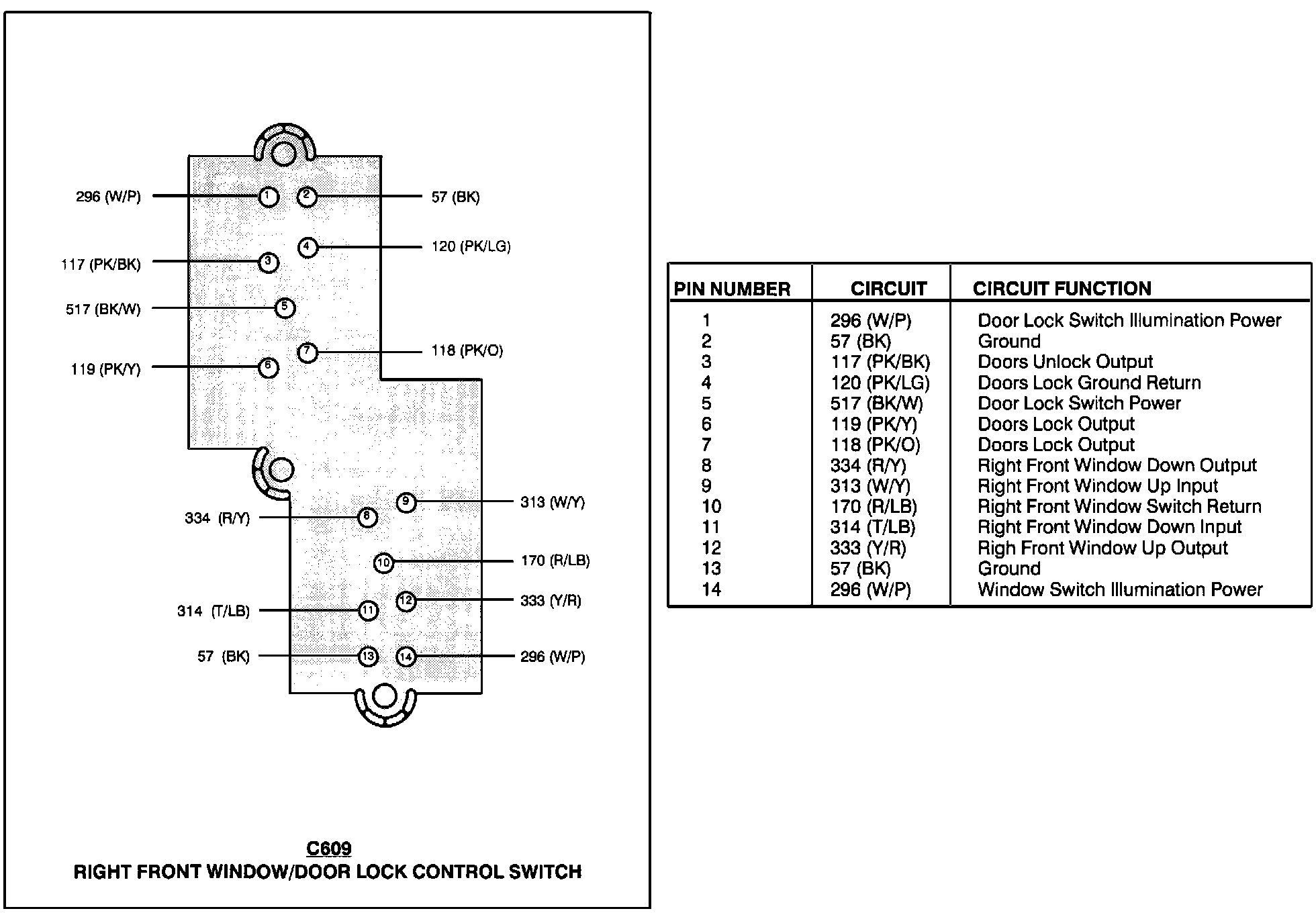 296 (W/P)
1
2
57 (BK)
4
120 (PK/LG)
117 (PK/BK)
3
517 (BK/W)
5
7
118 (PK/O)
119 (PK/Y)
6
9
313 (W/Y)
334 (R/Y)
8
10
170 (R/LB)
12
333 (Y/R)
314 (T/LB)
11
57 (BK)
13
14
296 (W/P)

C609
RIGHT FRONT WINDOW/DOOR LOCK CONTROL SWITCH

| PIN NUMBER | CIRCUIT | CIRCUIT FUNCTION |
|---|---|---|
| 1 | 296 (W/P) | Door Lock Switch Illumination Power |
| 2 | 57 (BK) | Ground |
| 3 | 117 (PK/BK) | Doors Unlock Output |
| 4 | 120 (PK/LG) | Doors Lock Ground Return |
| 5 | 517 (BK/W) | Door Lock Switch Power |
| 6 | 119 (PK/Y) | Doors Lock Output |
| 7 | 118 (PK/O) | Doors Lock Output |
| 8 | 334 (R/Y) | Right Front Window Down Output |
| 9 | 313 (W/Y) | Right Front Window Up Input |
| 10 | 170 (R/LB) | Right Front Window Switch Return |
| 11 | 314 (T/LB) | Right Front Window Down Input |
| 12 | 333 (Y/R) | Righ Front Window Up Output |
| 13 | 57 (BK) | Ground |
| 14 | 296 (W/P) | Window Switch Illumination Power |