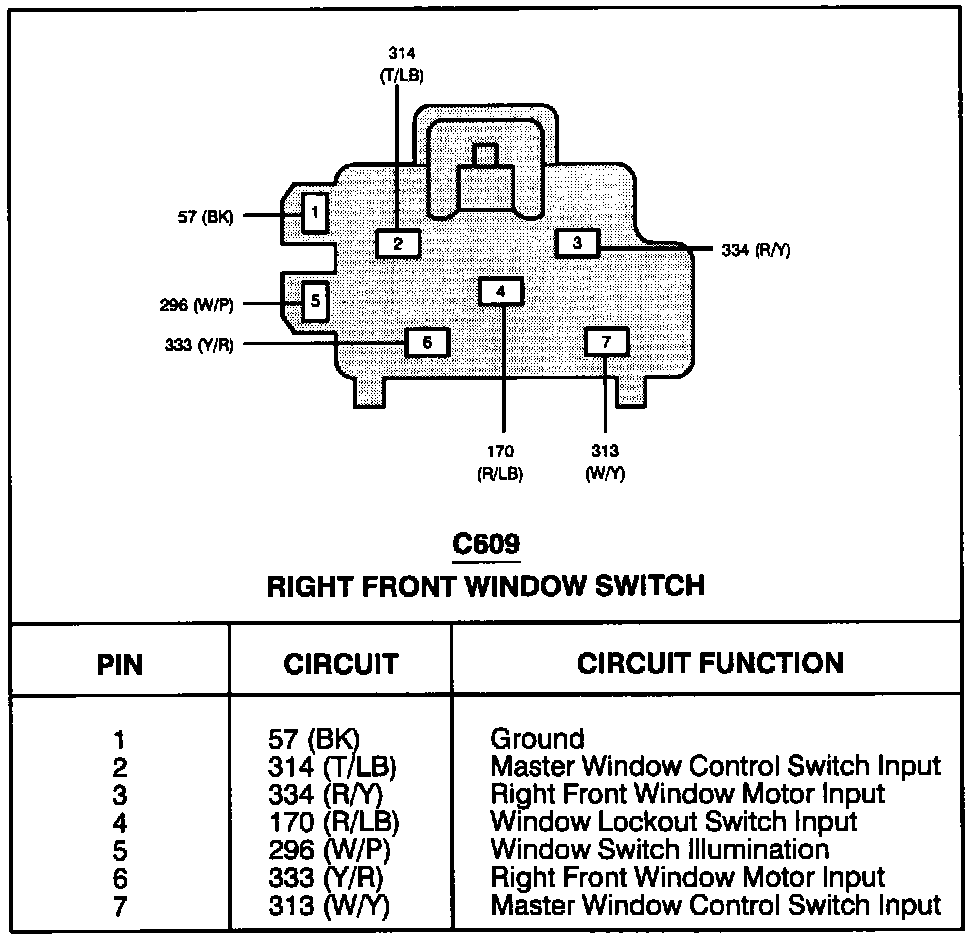 314
(T/LB)

57 (BK)
1
2
3
334 (R/Y)
296 (W/P)
5
4
333 (Y/R)
6
7

170
(R/LB)

313
(W/Y)

C609
RIGHT FRONT WINDOW SWITCH

| PIN | CIRCUIT | CIRCUIT FUNCTION |
|---|---|---|
| 1 | 57 (BK) | Ground |
| 2 | 314 (T/LB) | Master Window Control Switch Input |
| 3 | 334 (R/Y) | Right Front Window Motor Input |
| 4 | 170 (R/LB) | Window Lockout Switch Input |
| 5 | 296 (W/P) | Window Switch Illumination |
| 6 | 333 (Y/R) | Right Front Window Motor Input |
| 7 | 313 (W/Y) | Master Window Control Switch Input |