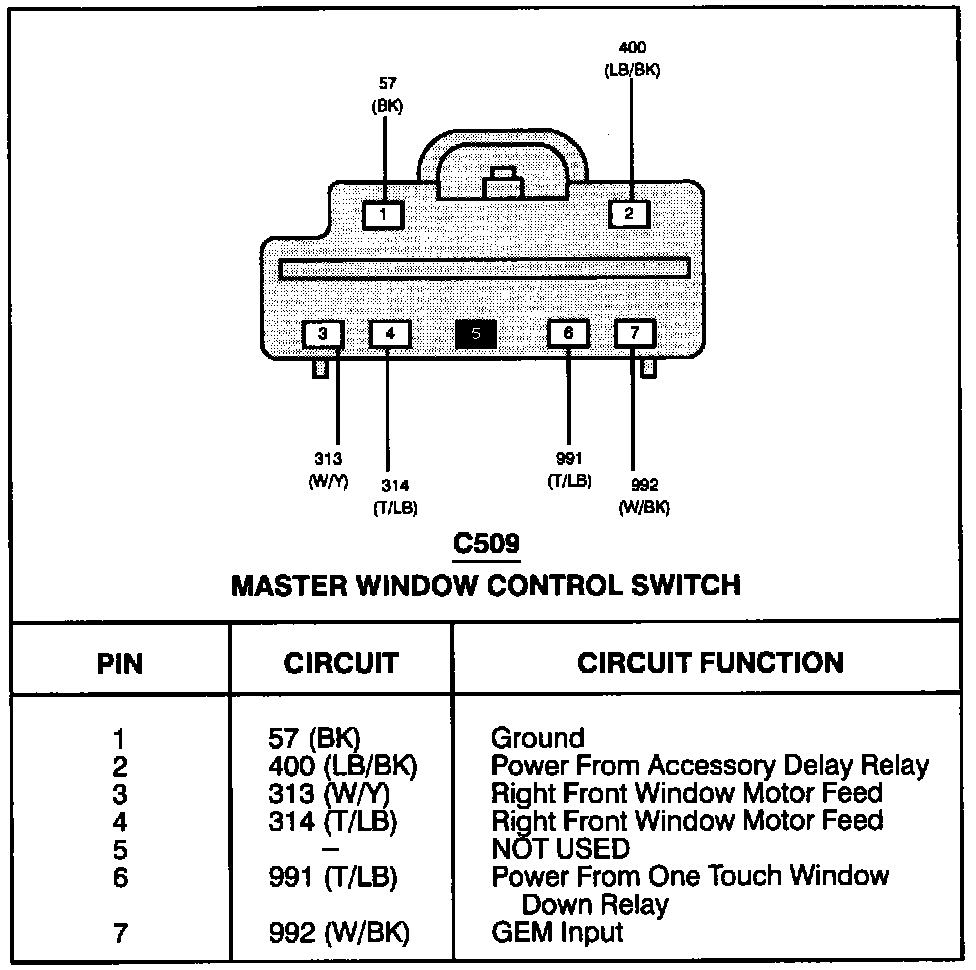 57
(BK)

400
(LB/BK)

1

2

3

4

5

6

7

313
(W/Y)

314
(T/LB)

991
(T/LB)

992
(W/BK)

C509
MASTER WINDOW CONTROL SWITCH

| PIN | CIRCUIT | CIRCUIT FUNCTION |
|---|---|---|
| 1 | 57 (BK) | Ground |
| 2 | 400 (LB/BK) | Power From Accessory Delay Relay |
| 3 | 313 (W/Y) | Right Front Window Motor Feed |
| 4 | 314 (T/LB) | Right Front Window Motor Feed |
| 5 | – | NOT USED |
| 6 | 991 (T/LB) | Power From One Touch Window Down Relay |
| 7 | 992 (W/BK) | GEM Input |