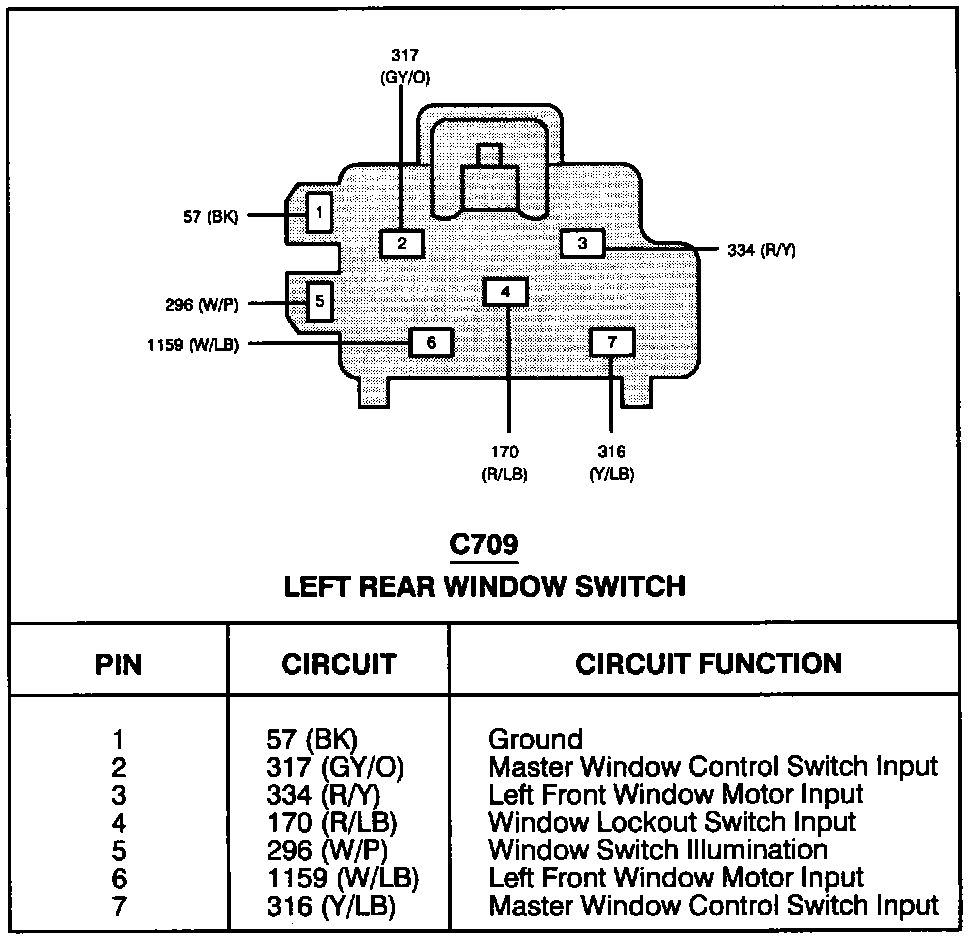 317
(GY/O)

57 (BK)

1

2

3

334 (R/Y)

296 (W/P)

5

4

1159 (W/LB)

6

7

170
(R/LB)

316
(Y/LB)

C709
LEFT REAR WINDOW SWITCH

| PIN | CIRCUIT | CIRCUIT FUNCTION |
|---|---|---|
| 1 | 57 (BK) | Ground |
| 2 | 317 (GY/O) | Master Window Control Switch Input |
| 3 | 334 (R/Y) | Left Front Window Motor Input |
| 4 | 170 (R/LB) | Window Lockout Switch Input |
| 5 | 296 (W/P) | Window Switch Illumination |
| 6 | 1159 (W/LB) | Left Front Window Motor Input |
| 7 | 316 (Y/LB) | Master Window Control Switch Input |