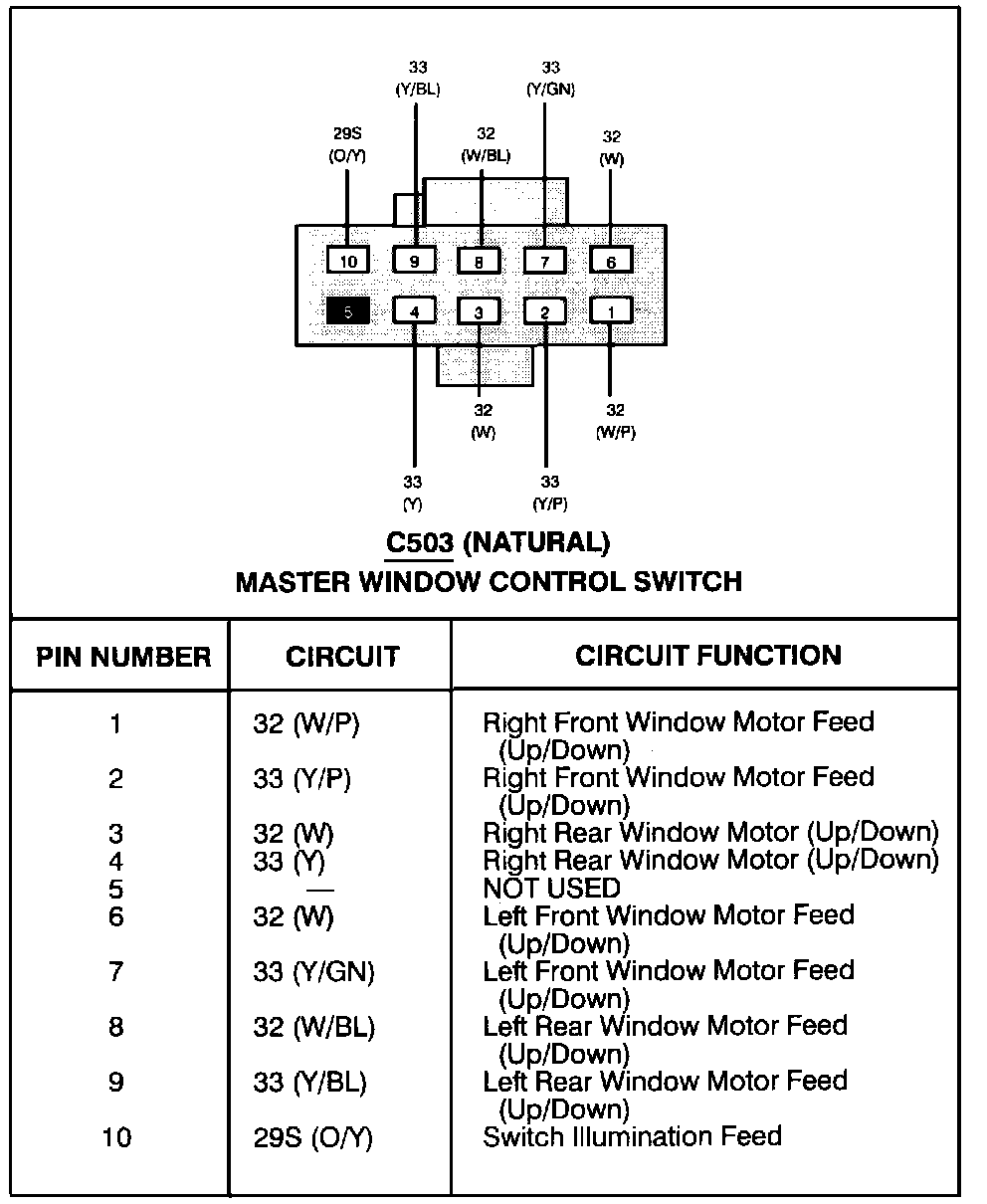 33
(Y/BL)

33
(Y/GN)

29S
(O/Y)

32
(W/BL)

32
(W)

10 9 8 7 6

5 4 3 2 1

32
(W)

32
(W/P)

33
(Y)

33
(Y/P)

C503 (NATURAL)
MASTER WINDOW CONTROL SWITCH

| PIN NUMBER | CIRCUIT | CIRCUIT FUNCTION |
|---|---|---|
| 1 | 32 (W/P) | Right Front Window Motor Feed (Up/Down) |
| 2 | 33 (Y/P) | Right Front Window Motor Feed (Up/Down) |
| 3 | 32 (W) | Right Rear Window Motor (Up/Down) |
| 4 | 33 (Y) | Right Rear Window Motor (Up/Down) |
| 5 | — | NOT USED |
| 6 | 32 (W) | Left Front Window Motor Feed (Up/Down) |
| 7 | 33 (Y/GN) | Left Front Window Motor Feed (Up/Down) |
| 8 | 32 (W/BL) | Left Rear Window Motor Feed (Up/Down) |
| 9 | 33 (Y/BL) | Left Rear Window Motor Feed (Up/Down) |
| 10 | 29S (O/Y) | Switch Illumination Feed |