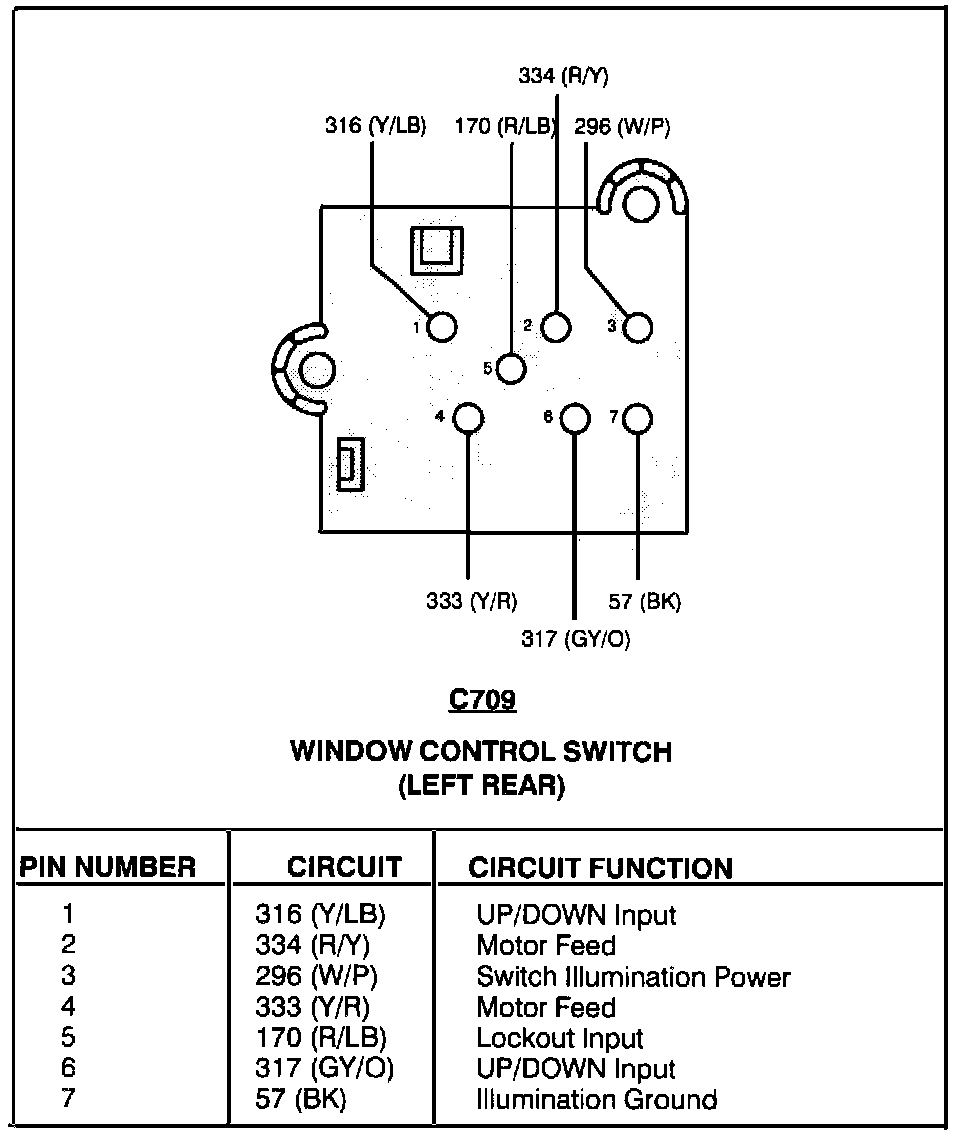 334 (R/Y)
316 (Y/LB)
170 (R/LB)
296 (W/P)

1
2
3
5
4
6
7

333 (Y/R)
57 (BK)
317 (GY/O)

C709

WINDOW CONTROL SWITCH
(LEFT REAR)

| PIN NUMBER | CIRCUIT | CIRCUIT FUNCTION |
|---|---|---|
| 1 | 316 (Y/LB) | UP/DOWN Input |
| 2 | 334 (R/Y) | Motor Feed |
| 3 | 296 (W/P) | Switch Illumination Power |
| 4 | 333 (Y/R) | Motor Feed |
| 5 | 170 (R/LB) | Lockout Input |
| 6 | 317 (GY/O) | UP/DOWN Input |
| 7 | 57 (BK) | Illumination Ground |