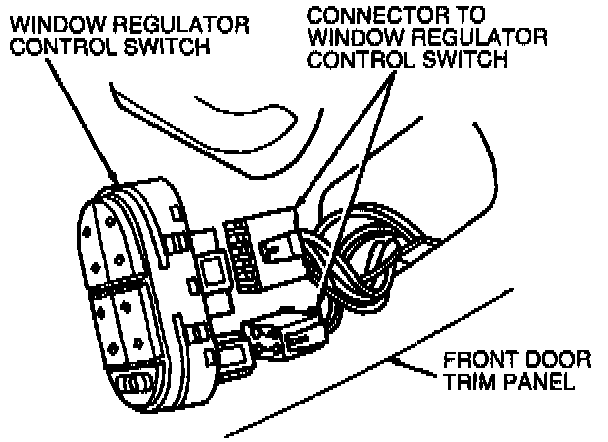 WINDOW REGULATOR CONTROL SWITCH

CONNECTOR TO WINDOW REGULATOR CONTROL SWITCH

FRONT DOOR TRIM PANEL