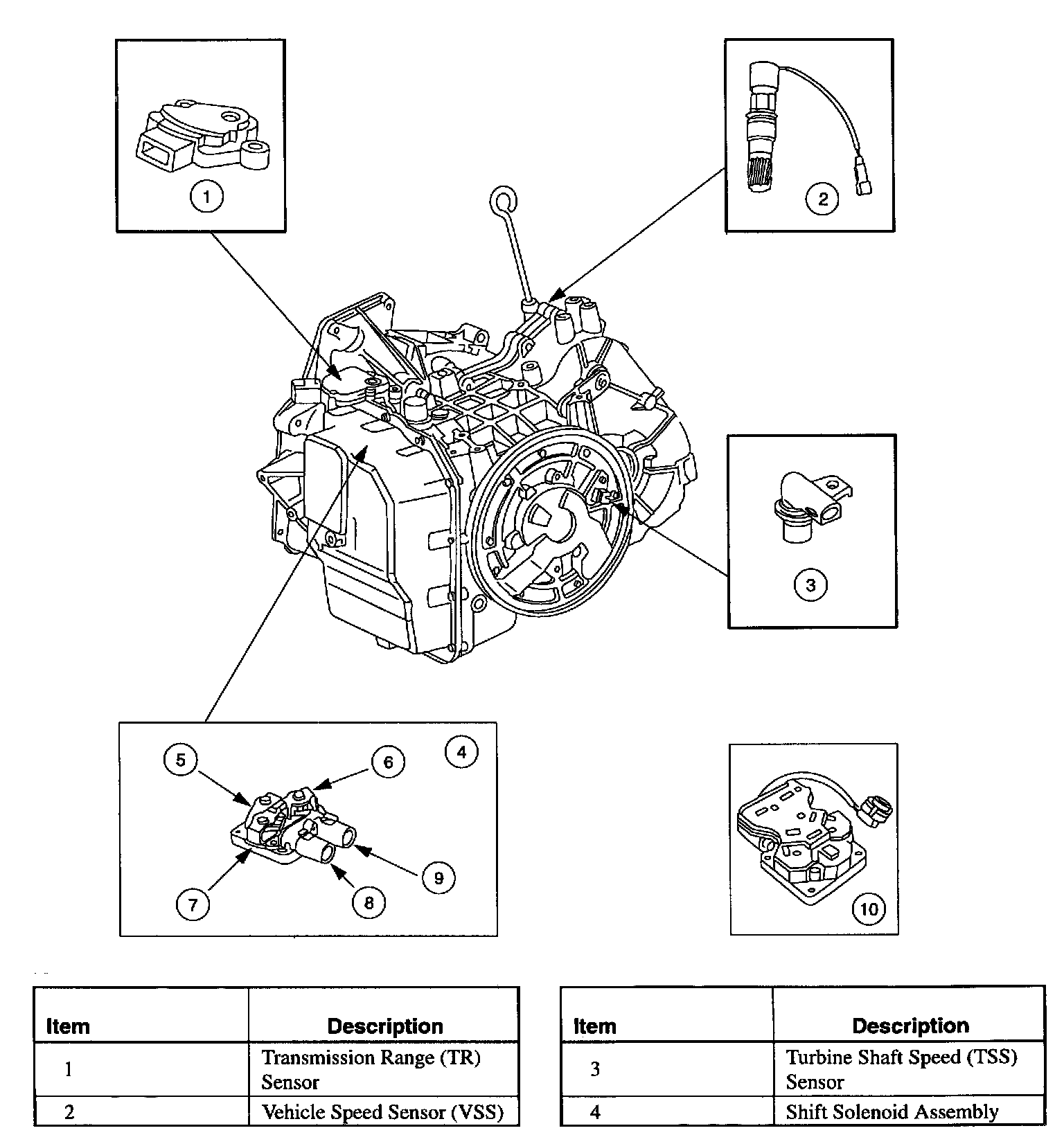 1

2

3

4

5

6

7

8

9

10

| Item | Description |
|---|---|
| 1 | Transmission Range (TR) Sensor |
| 2 | Vehicle Speed Sensor (VSS) |

| Item | Description |
|---|---|
| 3 | Turbine Shaft Speed (TSS) Sensor |
| 4 | Shift Solenoid Assembly |