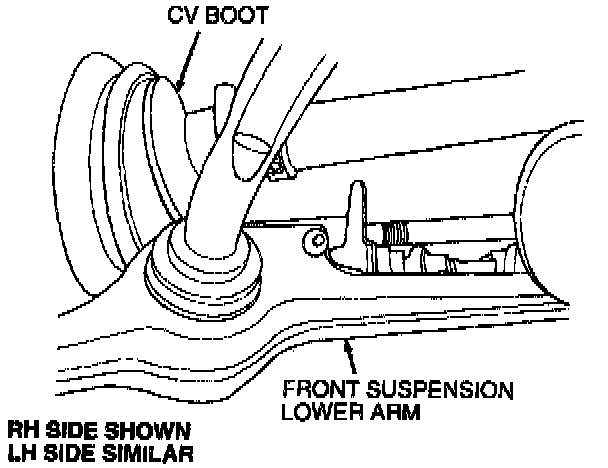 CV BOOT

FRONT SUSPENSION LOWER ARM

RH SIDE SHOWN
LH SIDE SIMILAR