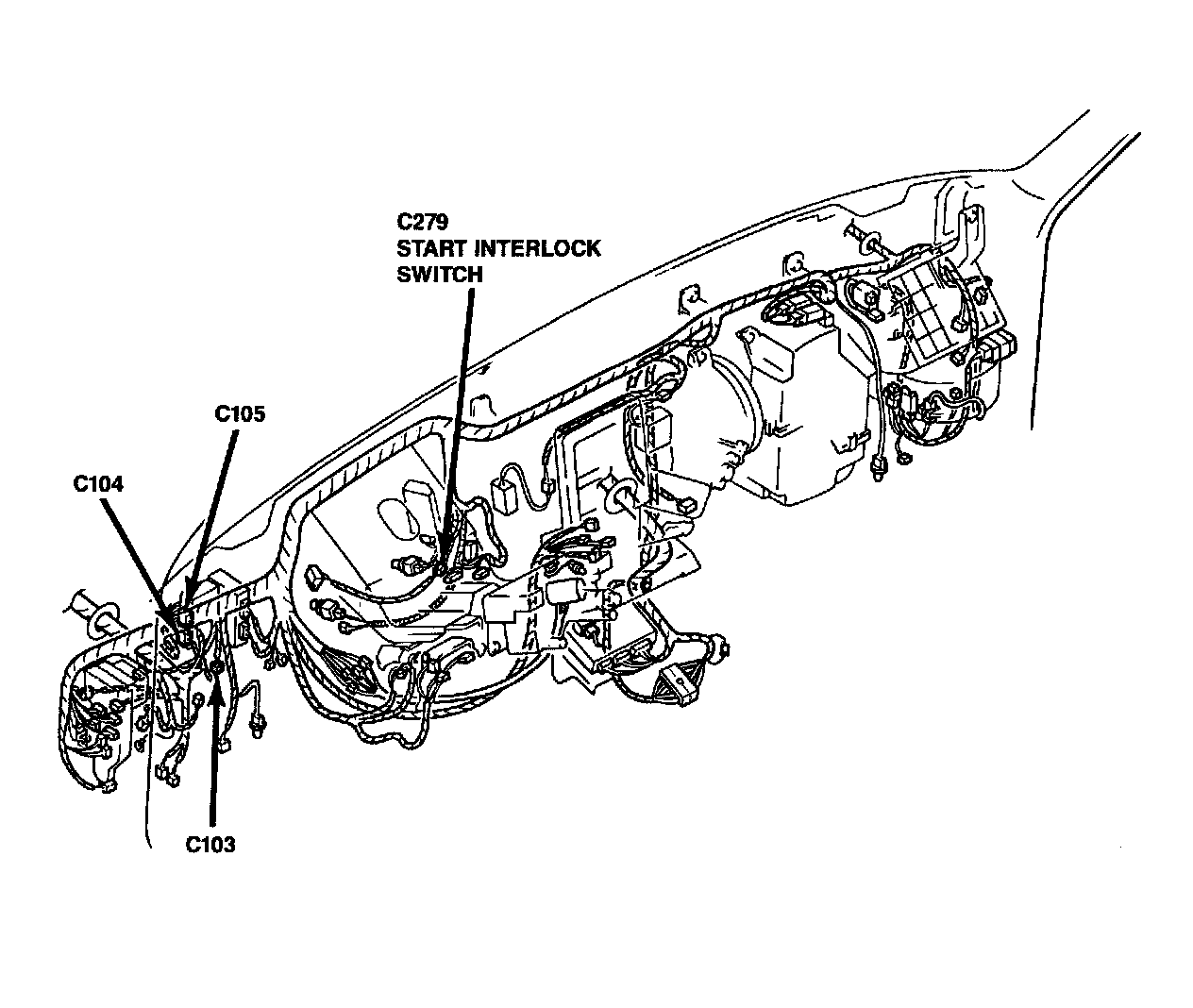 C279
START INTERLOCK
SWITCH

C105

C104

C103