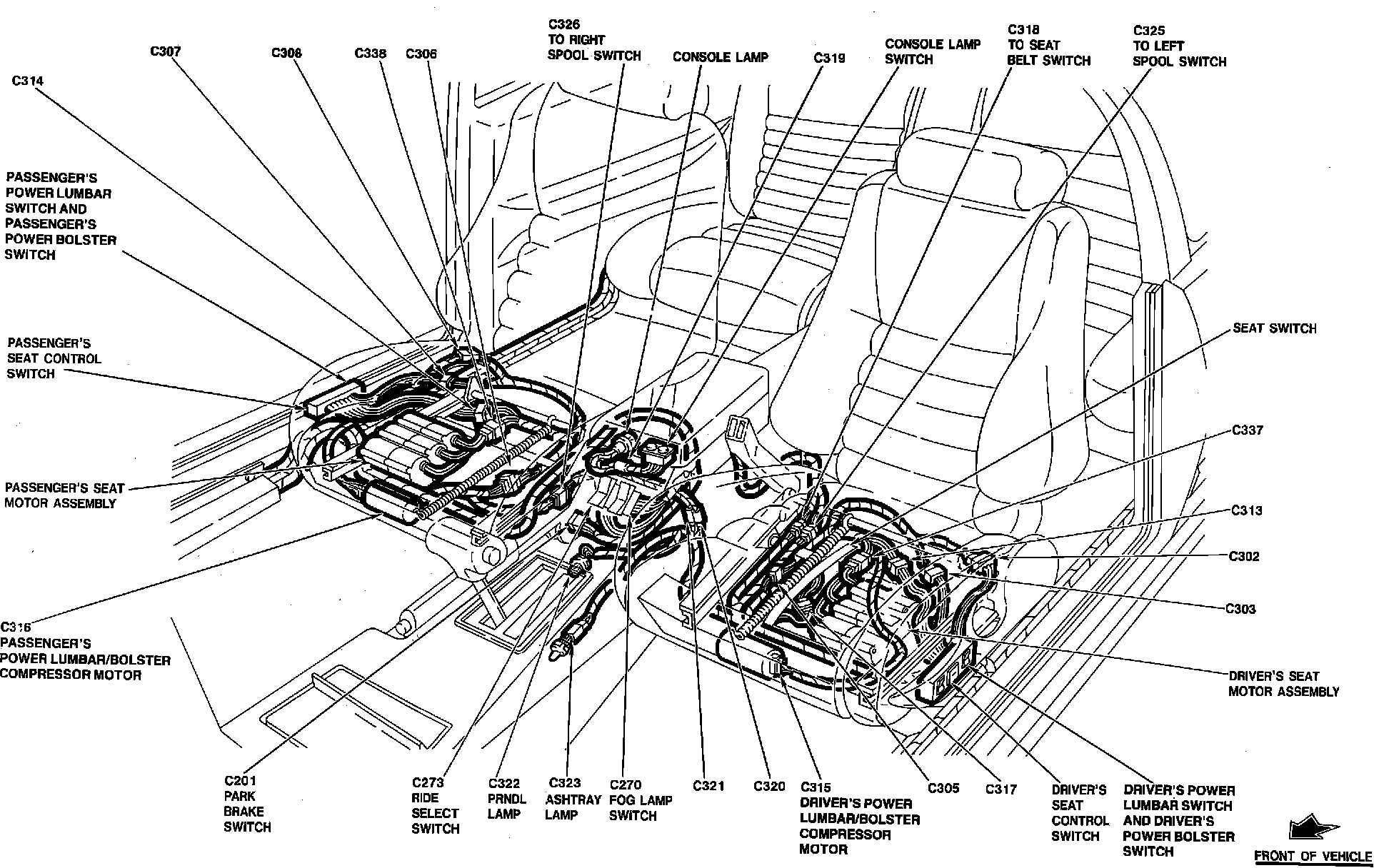 C314

C307

C308

C338

C306

C326
TO RIGHT
SPOOL SWITCH

CONSOLE LAMP

C319

CONSOLE LAMP
SWITCH

C318
TO SEAT
BELT SWITCH

C325
TO LEFT
SPOOL SWITCH

PASSENGER'S
POWER LUMBAR
SWITCH AND
PASSENGER'S
POWER BOLSTER
SWITCH

PASSENGER'S
SEAT CONTROL
SWITCH

PASSENGER'S SEAT
MOTOR ASSEMBLY

C316
PASSENGER'S
POWER LUMBAR/BOLSTER
COMPRESSOR MOTOR

SEAT SWITCH

C337

C313

C302

C303

DRIVER'S SEAT
MOTOR ASSEMBLY

C201
PARK
BRAKE
SWITCH

C273
RIDE
SELECT
SWITCH

C322
PRNDL
LAMP

C323
ASHTRAY
LAMP

C270
FOG LAMP
SWITCH

C321

C320

C315
DRIVER'S POWER
LUMBAR/BOLSTER
COMPRESSOR
MOTOR

C305

C317

DRIVER'S
SEAT
CONTROL
SWITCH

DRIVER'S POWER
LUMBAR SWITCH
AND DRIVER'S
POWER BOLSTER
SWITCH

FRONT OF VEHICLE