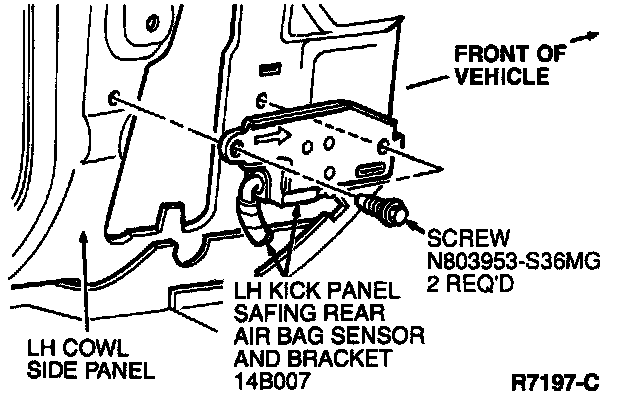 FRONT OF VEHICLE

SCREW
N803953-S36MG
2 REQ'D

LH KICK PANEL SAFING REAR AIR BAG SENSOR AND BRACKET 14B007

LH COWL SIDE PANEL

R7197-C