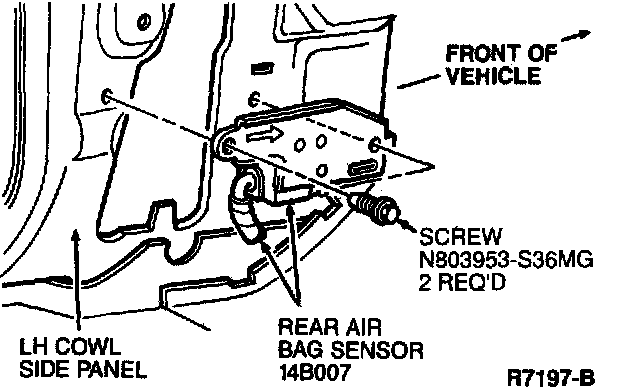 FRONT OF VEHICLE

SCREW
N803953-S36MG
2 REQ'D

LH COWL
SIDE PANEL

REAR AIR
BAG SENSOR
14B007

R7197-B