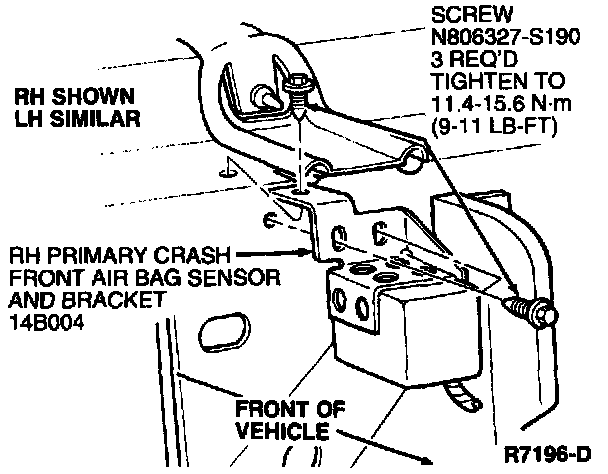 SCREW
N806327-S190
3 REQ'D
TIGHTEN TO
11.4-15.6 N·m
(9-11 LB-FT)

RH SHOWN
LH SIMILAR

RH PRIMARY CRASH
FRONT AIR BAG SENSOR
AND BRACKET
14B004

FRONT OF
VEHICLE

R7196-D