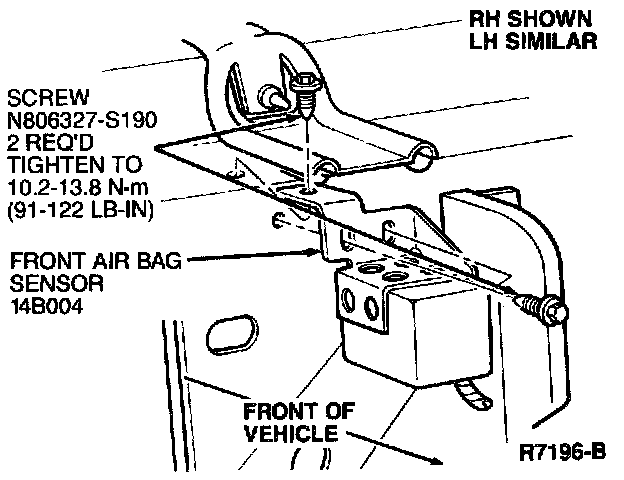 RH SHOWN
LH SIMILAR

SCREW
N806327-S190
2 REQ'D
TIGHTEN TO
10.2-13.8 N-m
(91-122 LB-IN)

FRONT AIR BAG
SENSOR
14B004

FRONT OF
VEHICLE

R7196-B