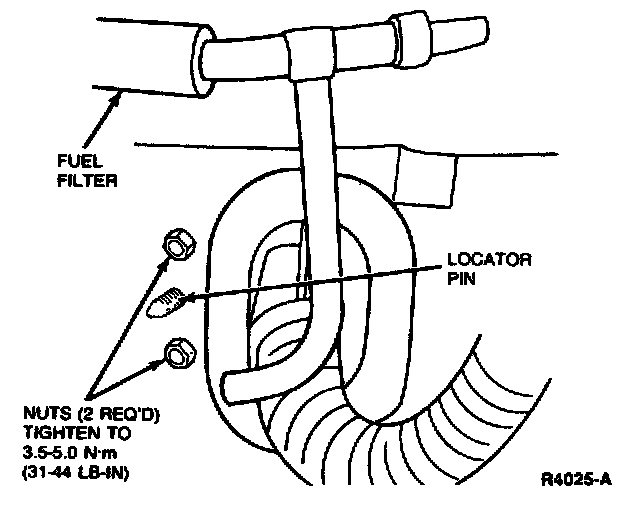 FUEL FILTER

LOCATOR PIN

NUTS (2 REQ'D) TIGHTEN TO 3.5-5.0 N·m (31-44 LB-IN)

R4025-A