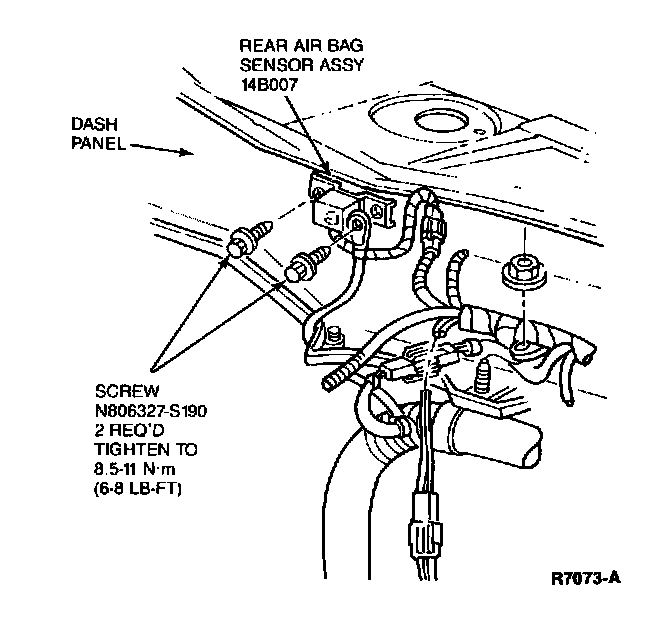 REAR AIR BAG SENSOR ASSY 14B007

DASH PANEL

SCREW N806327-S190 2 REQ'D TIGHTEN TO 8.5-11 N·m (6-8 LB-FT)

R7073-A