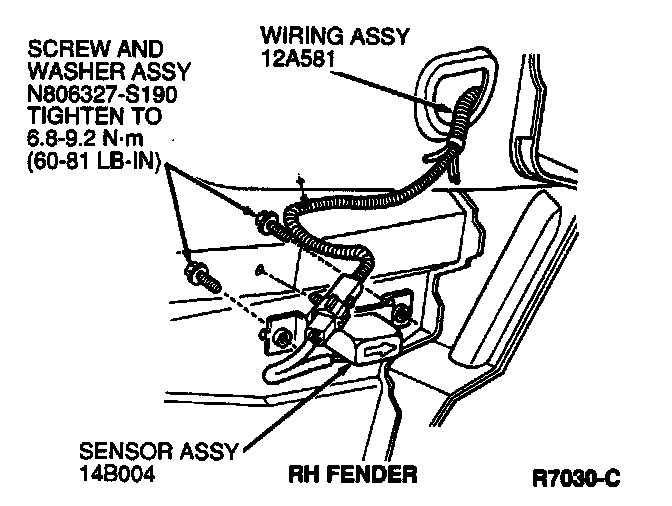 SCREW AND WASHER ASSY
N806327-S190
TIGHTEN TO
6.8-9.2 N·m
(60-81 LB-IN)

WIRING ASSY
12A581

SENSOR ASSY
14B004

RH FENDER

R7030-C