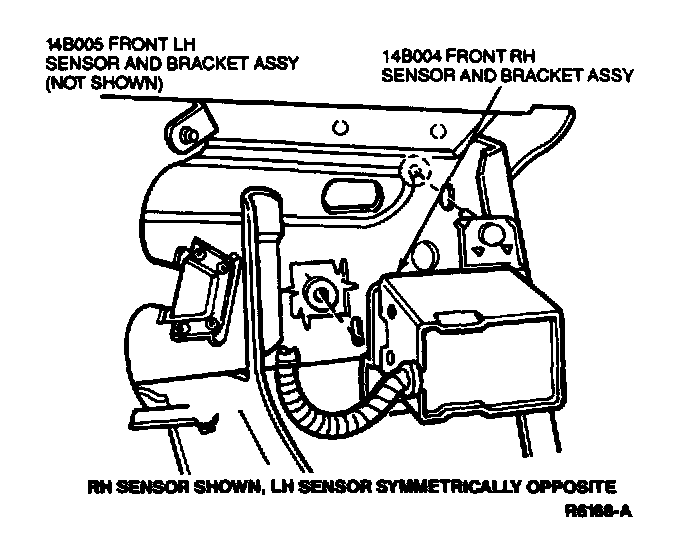 14B005 FRONT LH
SENSOR AND BRACKET ASSY
(NOT SHOWN)

14B004 FRONT RH
SENSOR AND BRACKET ASSY

RH SENSOR SHOWN, LH SENSOR SYMMETRICALLY OPPOSITE

R6168-A