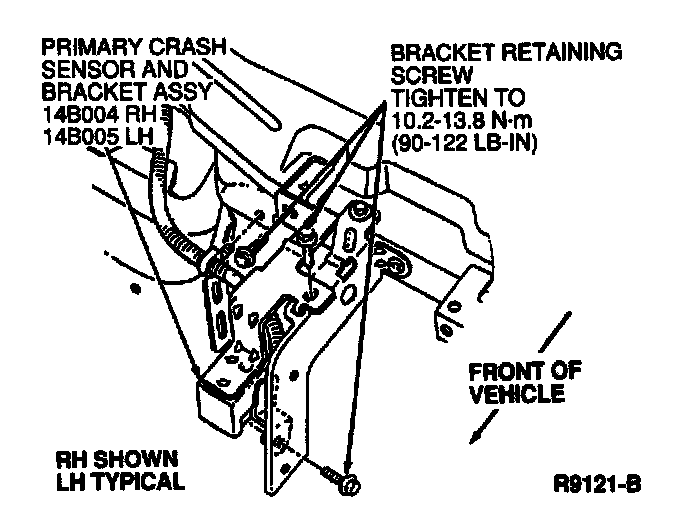 PRIMARY CRASH SENSOR AND BRACKET ASSY 14B004 RH 14B005 LH

BRACKET RETAINING SCREW TIGHTEN TO 10.2-13.8 N·m (90-122 LB-IN)

FRONT OF VEHICLE

RH SHOWN LH TYPICAL

R9121-B